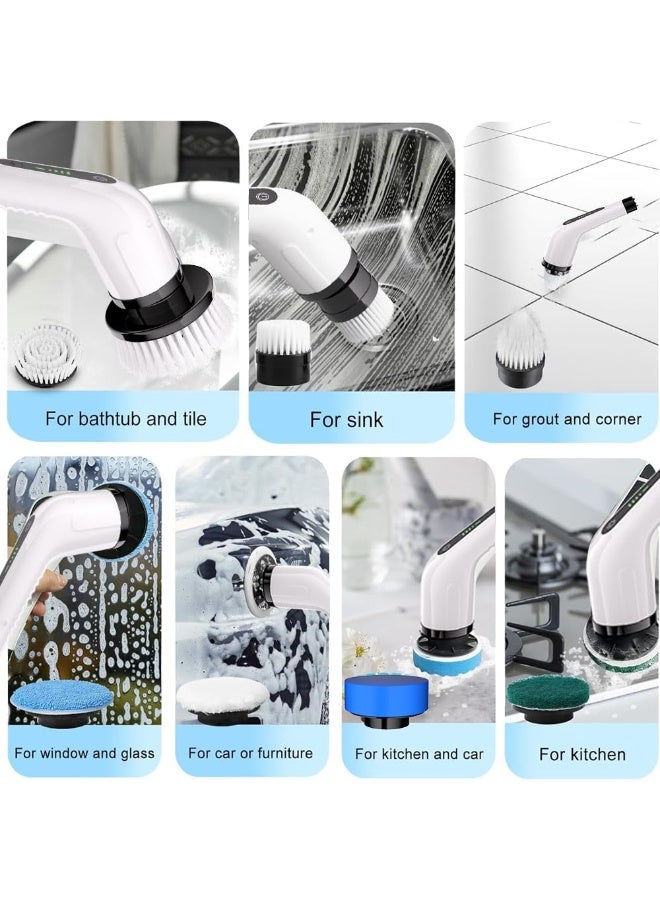 For bathtub and tile

For sink

For grout and corner

For window and glass

For car or furniture

For kitchen and car

For kitchen