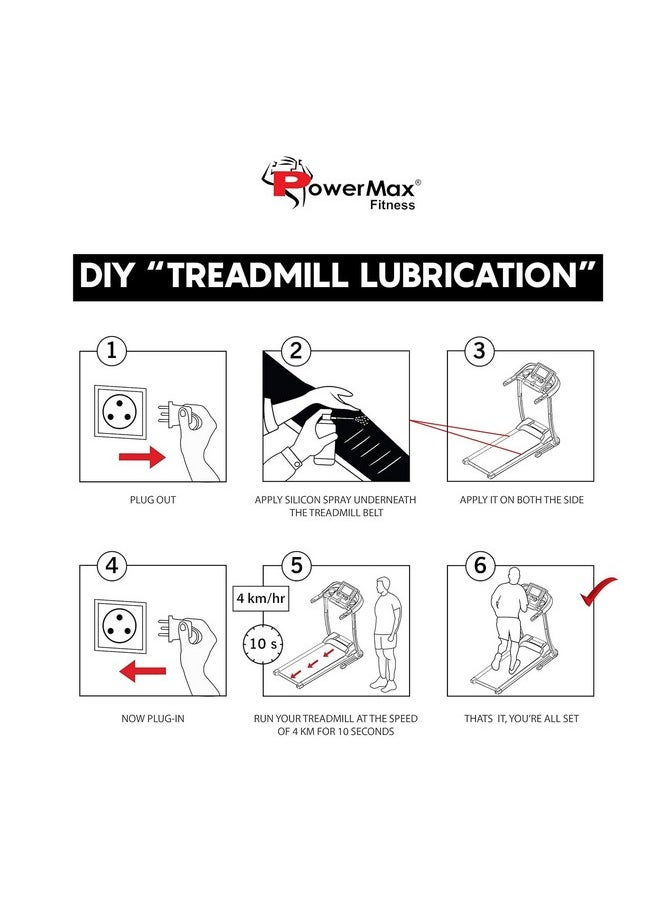 PowerMax®
Fitness

DIY "TREADMILL LUBRICATION"

1

PLUG OUT

2

APPLY SILICON SPRAY UNDERNEATH THE TREADMILL BELT

3

APPLY IT ON BOTH THE SIDE

4

NOW PLUG-IN

5

4 km/hr

10 s

RUN YOUR TREADMILL AT THE SPEED OF 4 KM FOR 10 SECONDS

6

THATS IT, YOU'RE ALL SET