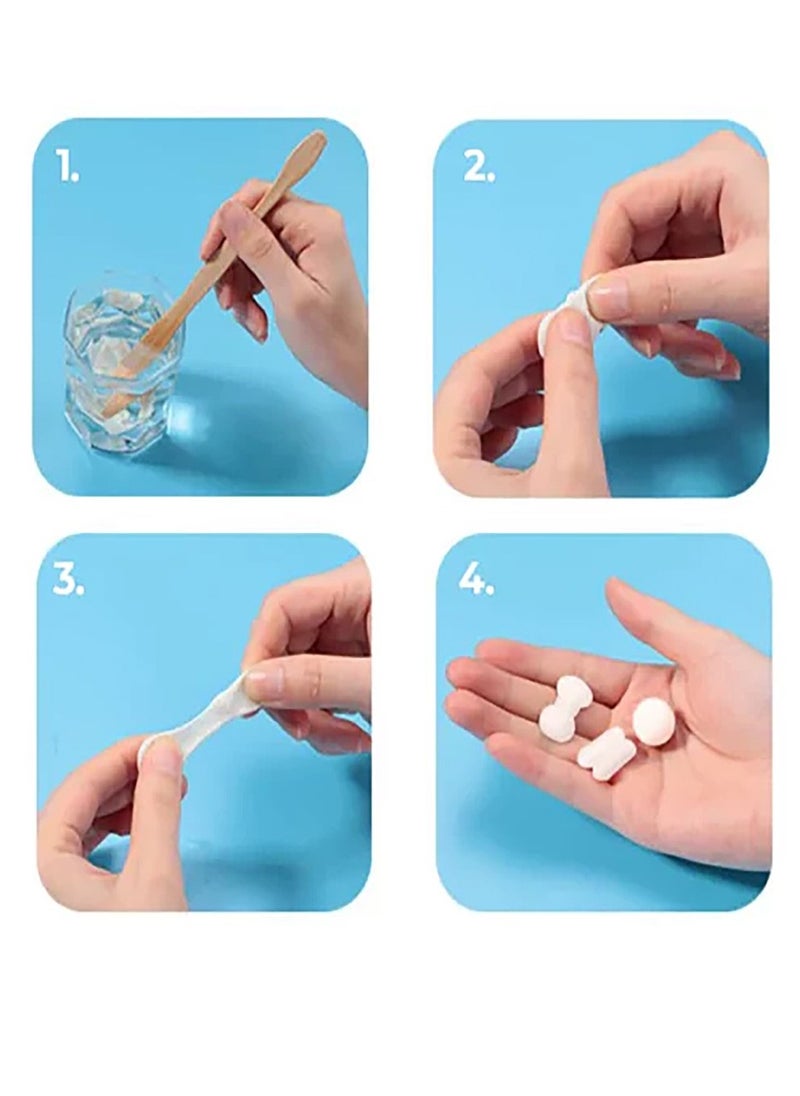 1.

2.

3.

4.