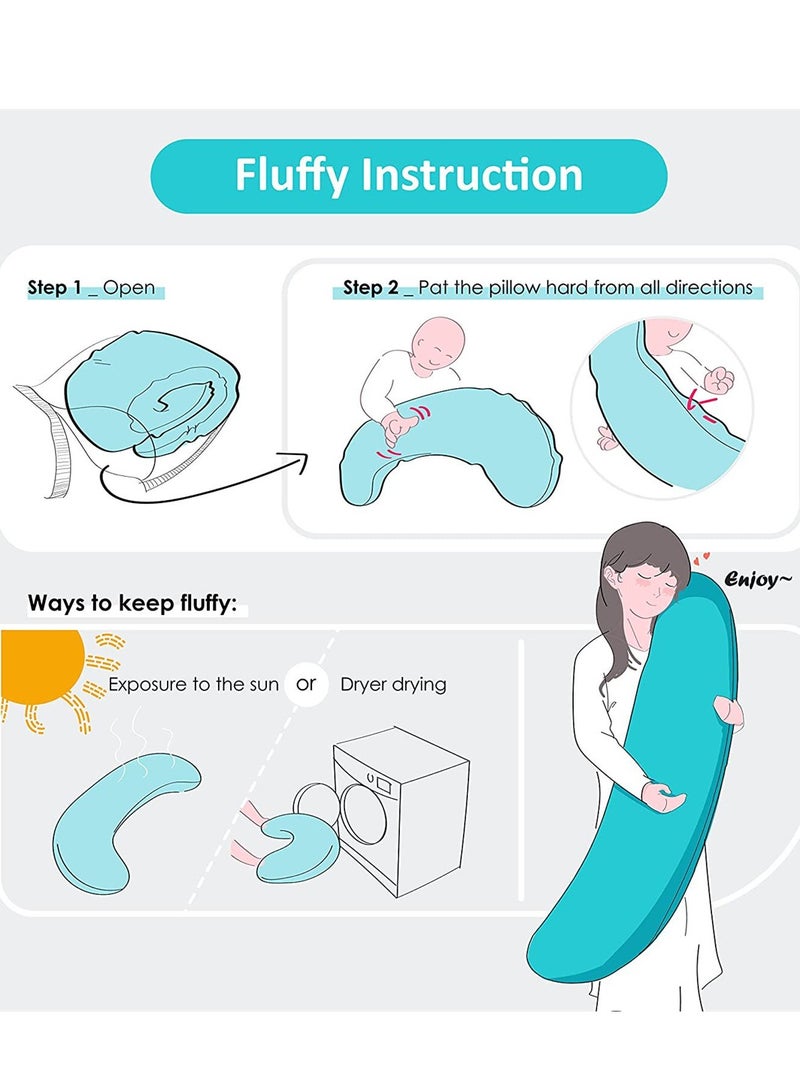 Fluffy Instruction

Step 1 _ Open

Step 2 _ Pat the pillow hard from all directions

Enjoy~

Ways to keep fluffy:

Exposure to the sun or Dryer drying