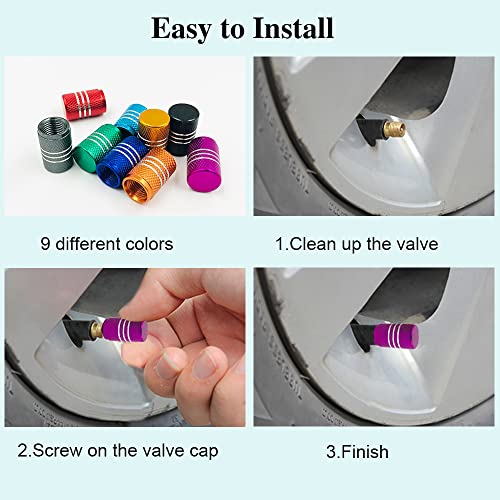 Easy to Install

9 different colors

1.Clean up the valve

2.Screw on the valve cap

3.Finish