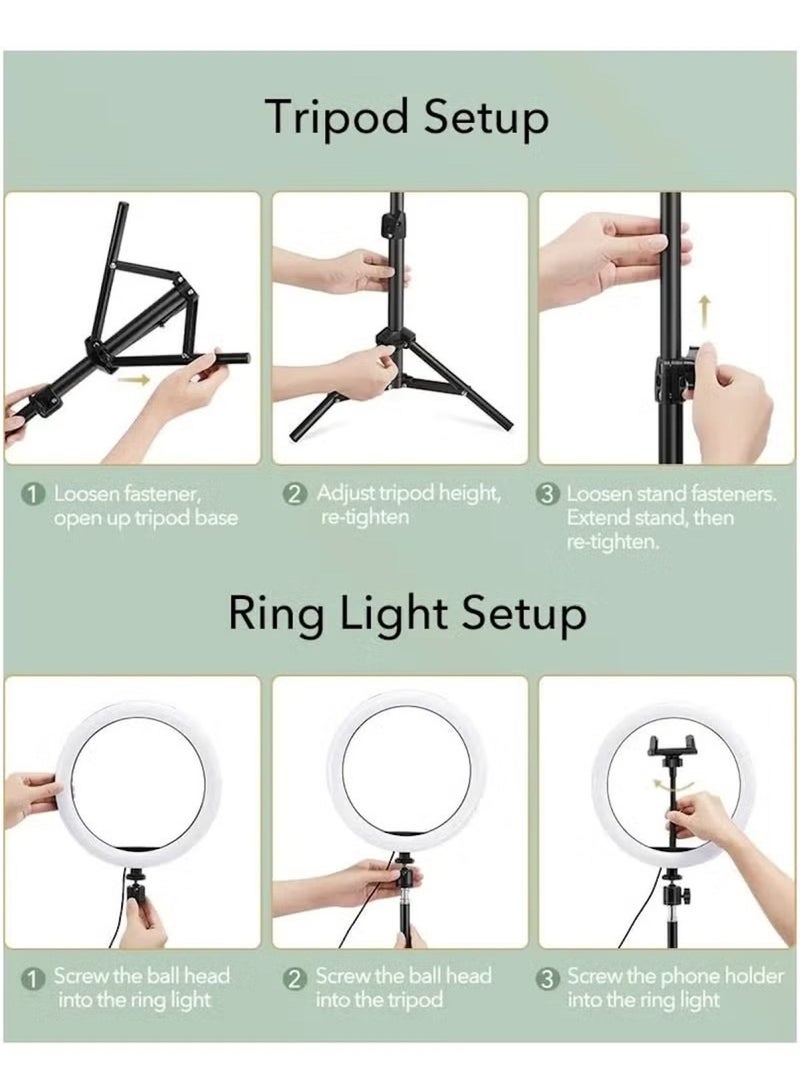 Tripod Setup

1 Loosen fastener, open up tripod base

2 Adjust tripod height, re-tighten

3 Loosen stand fasteners. Extend stand, then re-tighten.

Ring Light Setup

1 Screw the ball head into the ring light

2 Screw the ball head into the tripod

3 Screw the phone holder into the ring light