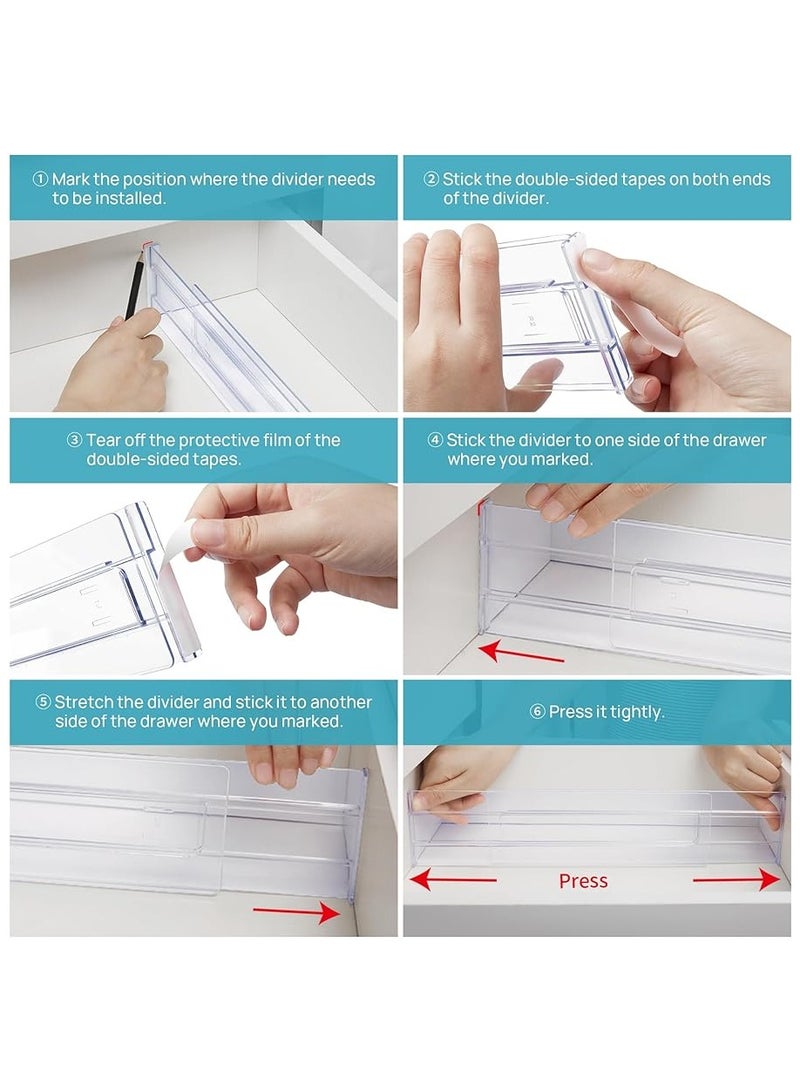 ① Mark the position where the divider needs to be installed.

② Stick the double-sided tapes on both ends of the divider.

③ Tear off the protective film of the double-sided tapes.

④ Stick the divider to one side of the drawer where you marked.

⑤ Stretch the divider and stick it to another side of the drawer where you marked.

⑥ Press it tightly.

Press