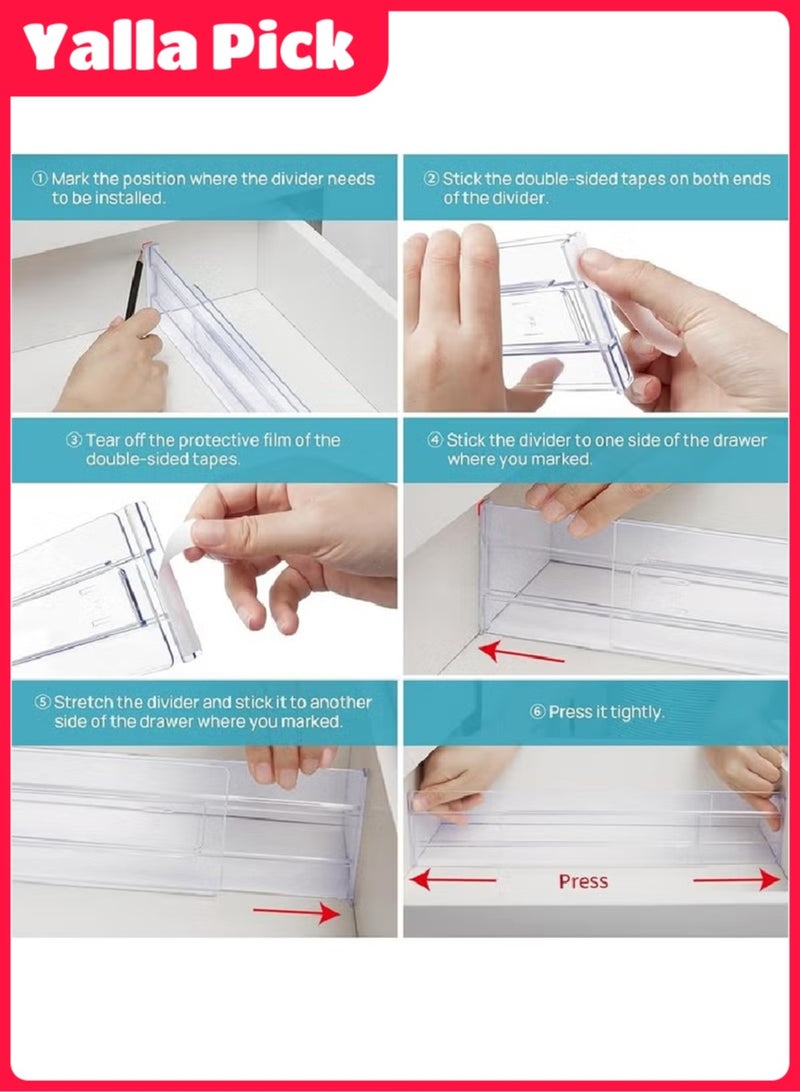 Yalla Pick

① Mark the position where the divider needs to be installed.

② Stick the double-sided tapes on both ends of the divider.

③ Tear off the protective film of the double-sided tapes.

④ Stick the divider to one side of the drawer where you marked.

⑤ Stretch the divider and stick it to another side of the drawer where you marked.

⑥ Press it tightly.

Press