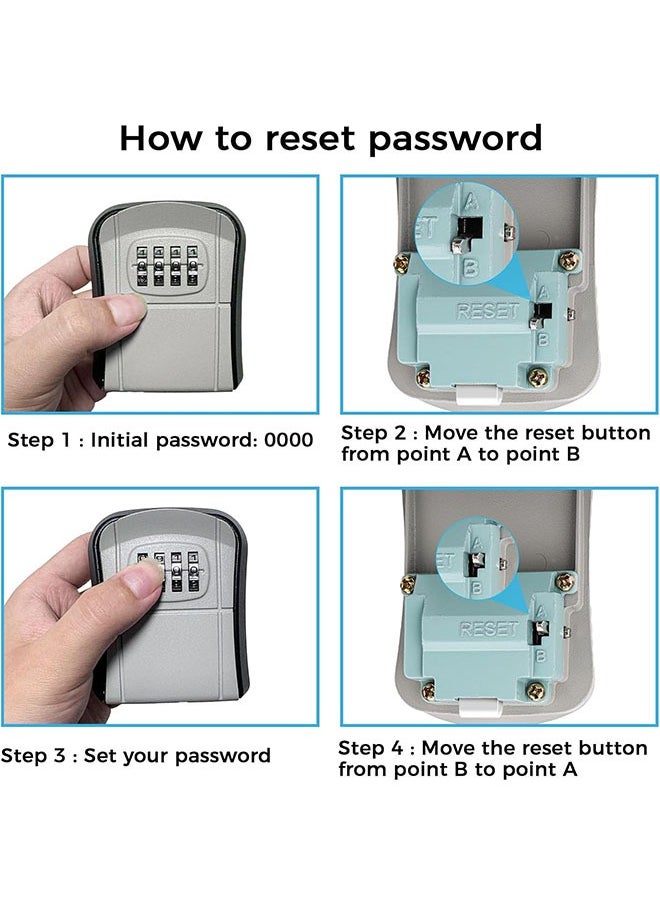 How to reset password

A
B
RESET
A
B

Step 1 : Initial password: 0000

Step 2 : Move the reset button from point A to point B

A
B
RESET
A
B

Step 3 : Set your password

Step 4 : Move the reset button from point B to point A