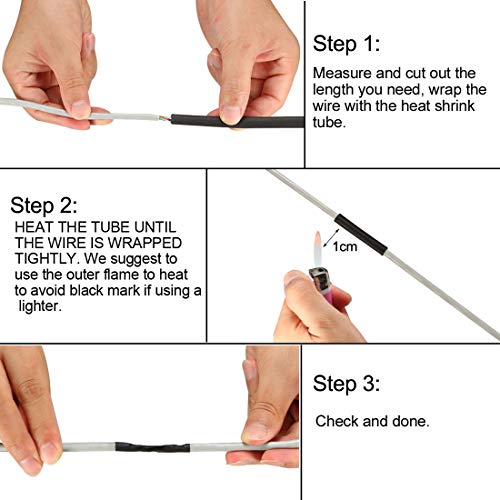 Step 1:

Measure and cut out the length you need, wrap the wire with the heat shrink tube.

Step 2:

HEAT THE TUBE UNTIL THE WIRE IS WRAPPED TIGHTLY. We suggest to use the outer flame to heat to avoid black mark if using a lighter.

1cm

Step 3:

Check and done.