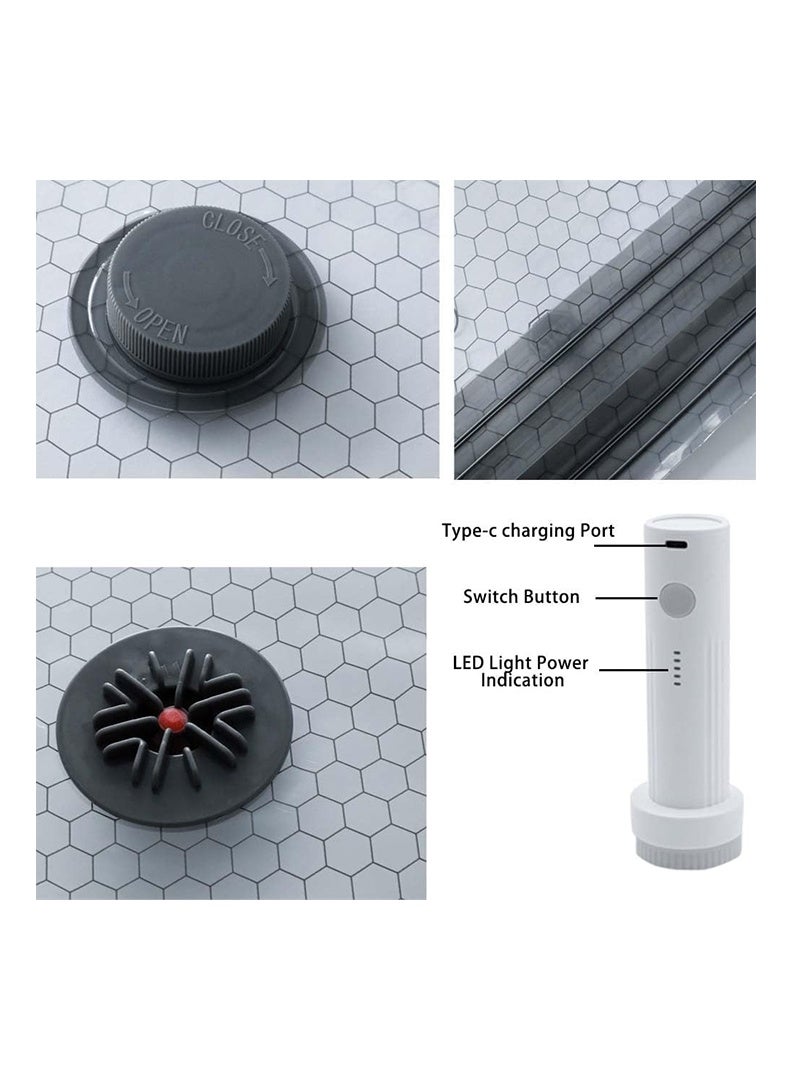 CLOSE
OPEN

Type-c charging Port

Switch Button

LED Light Power Indication