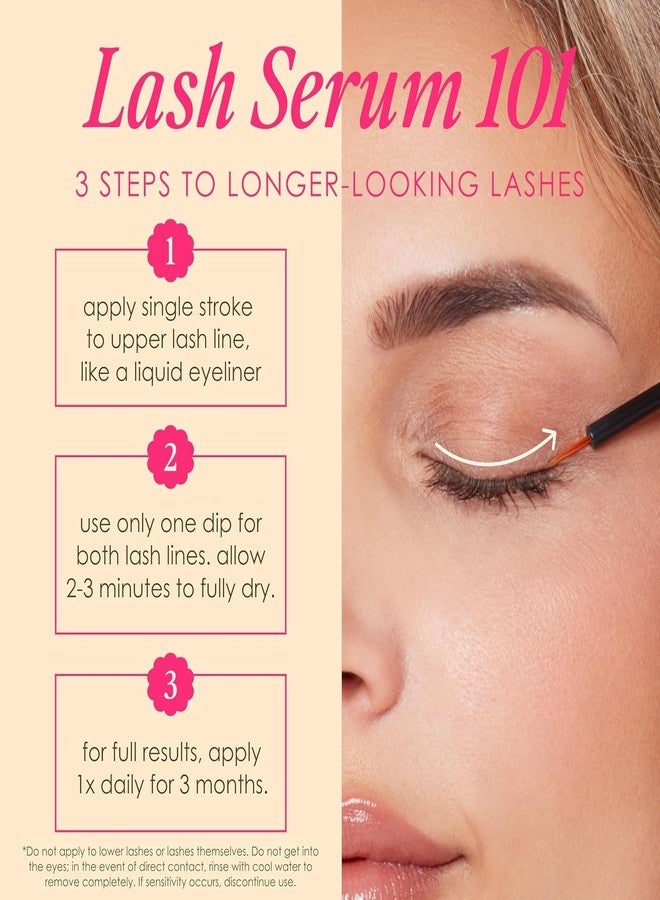 Lash Serum 101

3 STEPS TO LONGER-LOOKING LASHES

1

apply single stroke to upper lash line, like a liquid eyeliner

2

use only one dip for both lash lines. allow 2-3 minutes to fully dry.

3

for full results, apply 1x daily for 3 months.

*Do not apply to lower lashes or lashes themselves. Do not get into the eyes; in the event of direct contact, rinse with cool water to remove completely. If sensitivity occurs, discontinue use.