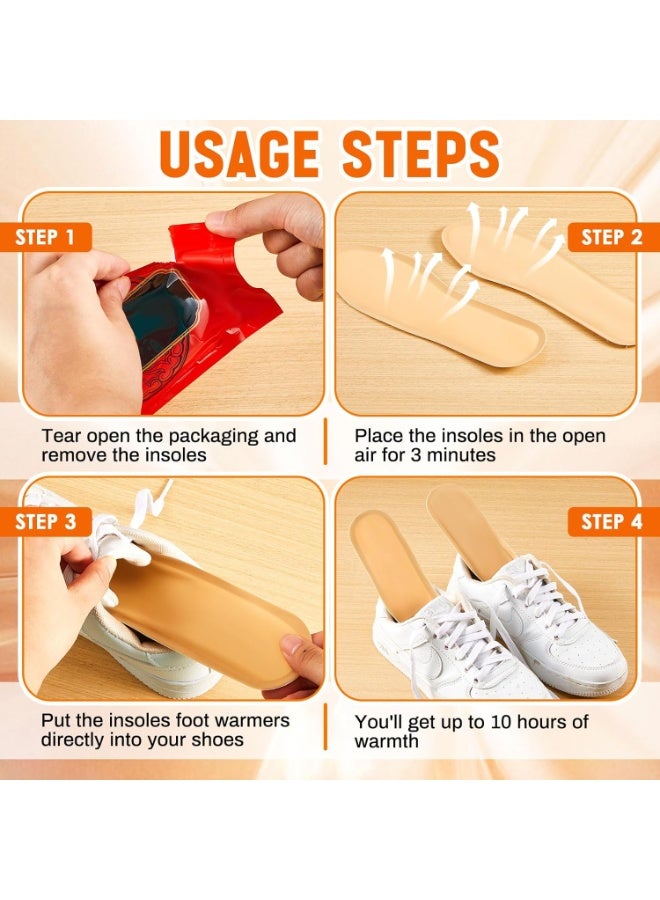 USAGE STEPS

STEP 1

Tear open the packaging and remove the insoles

STEP 2

Place the insoles in the open air for 3 minutes

STEP 3

Put the insoles foot warmers directly into your shoes

STEP 4

You'll get up to 10 hours of warmth