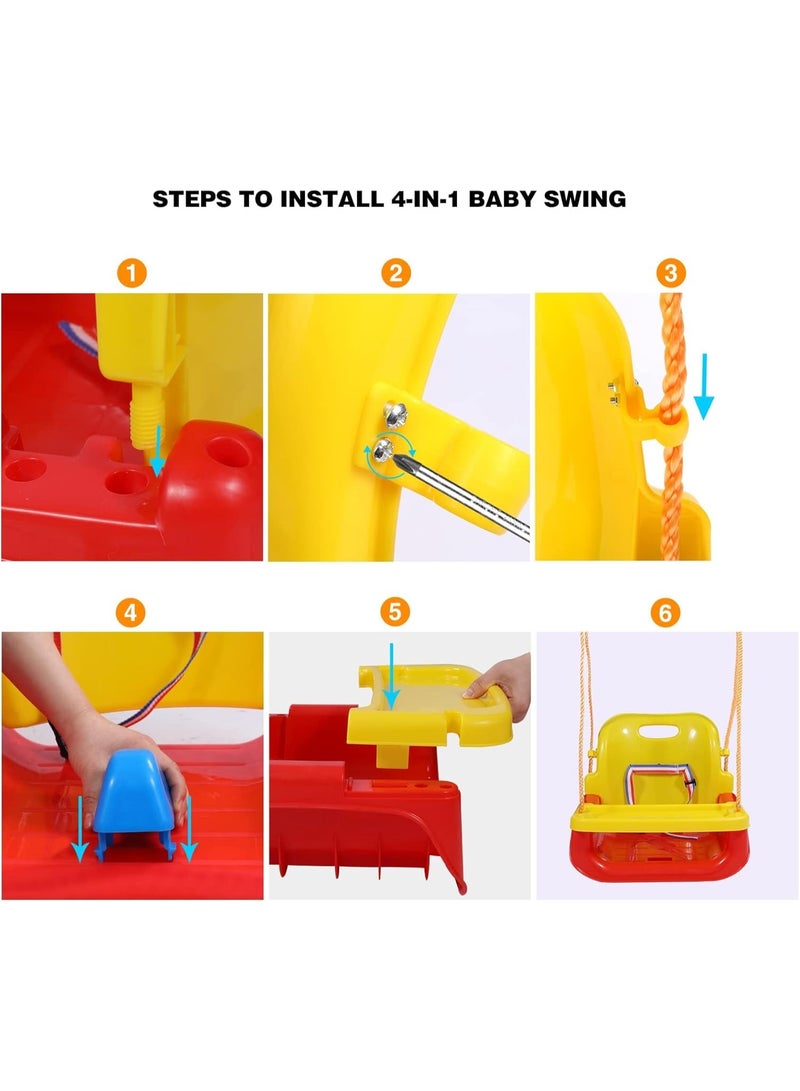 STEPS TO INSTALL 4-IN-1 BABY SWING

1

2

3

4

5

6