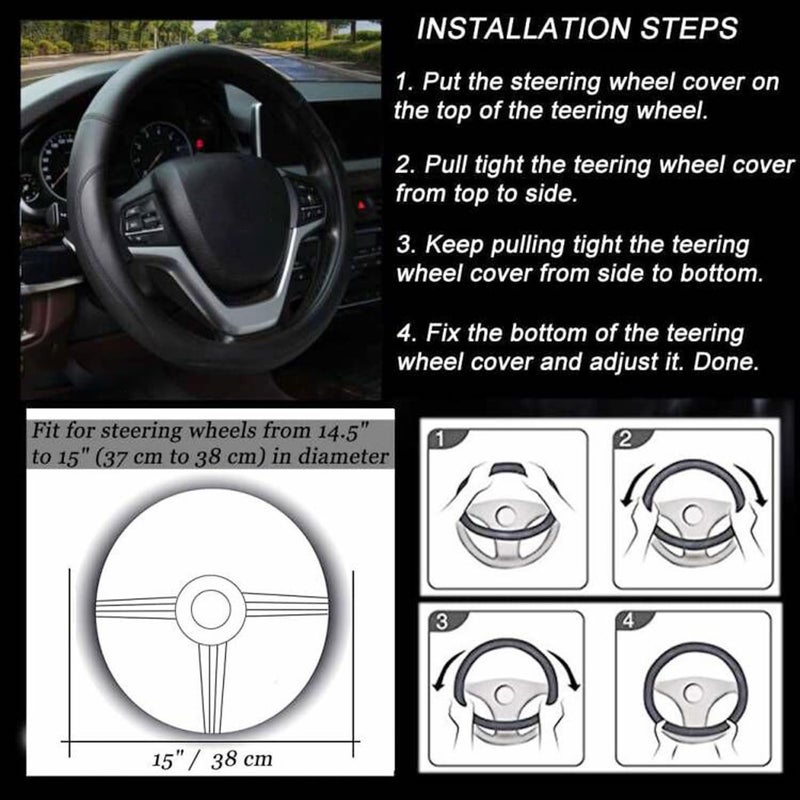 INSTALLATION STEPS

1. Put the steering wheel cover on the top of the teering wheel.

2. Pull tight the teering wheel cover from top to side.

3. Keep pulling tight the teering wheel cover from side to bottom.

4. Fix the bottom of the teering wheel cover and adjust it. Done.

Fit for steering wheels from 14.5" to 15" (37 cm to 38 cm) in diameter

15" / 38 cm

1

2

3

4