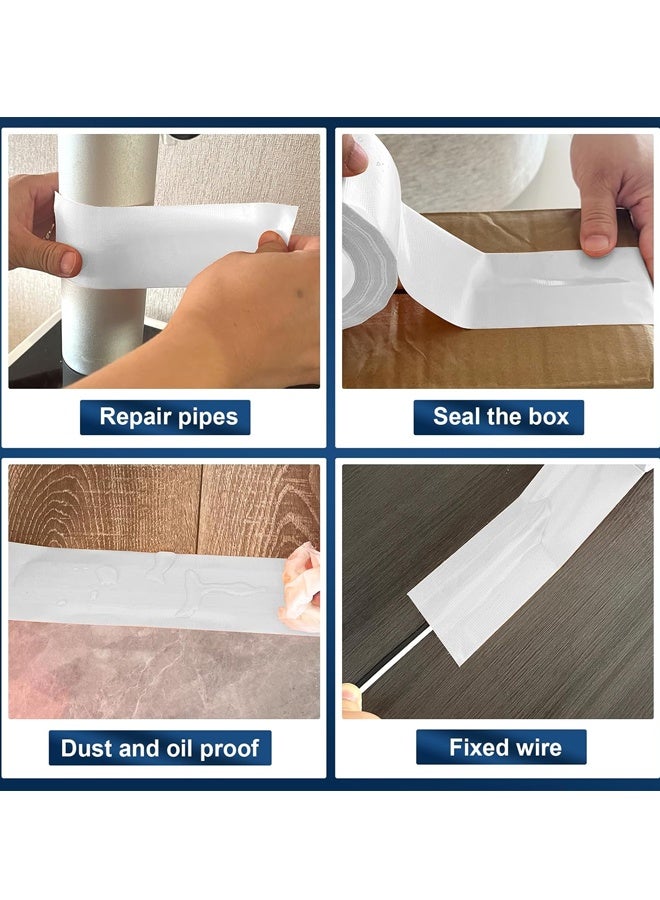 Repair pipes

Seal the box

Dust and oil proof

Fixed wire