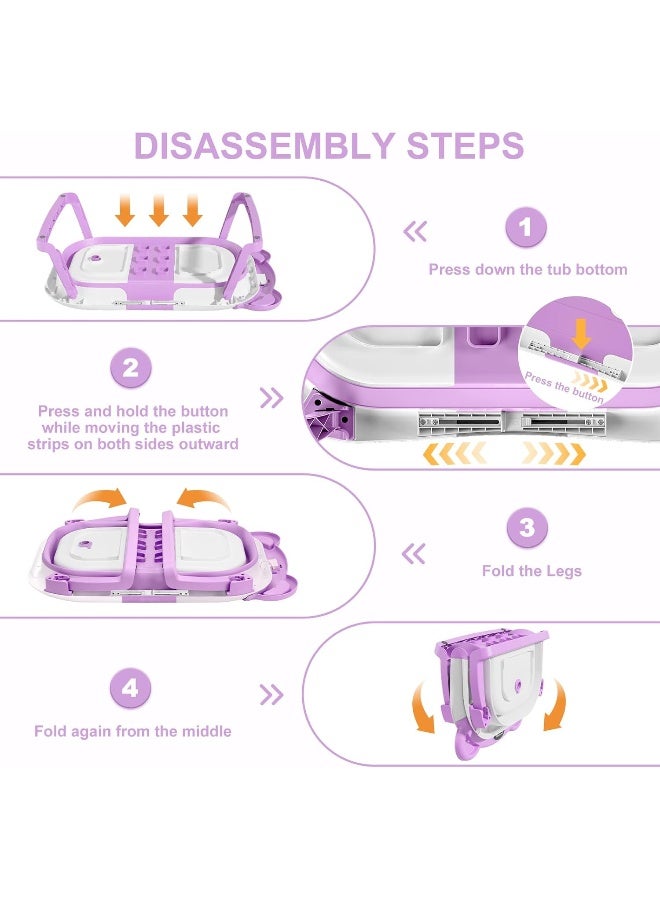 DISASSEMBLY STEPS

1

Press down the tub bottom

2

Press and hold the button while moving the plastic strips on both sides outward

Press the button

3

Fold the Legs

4

Fold again from the middle