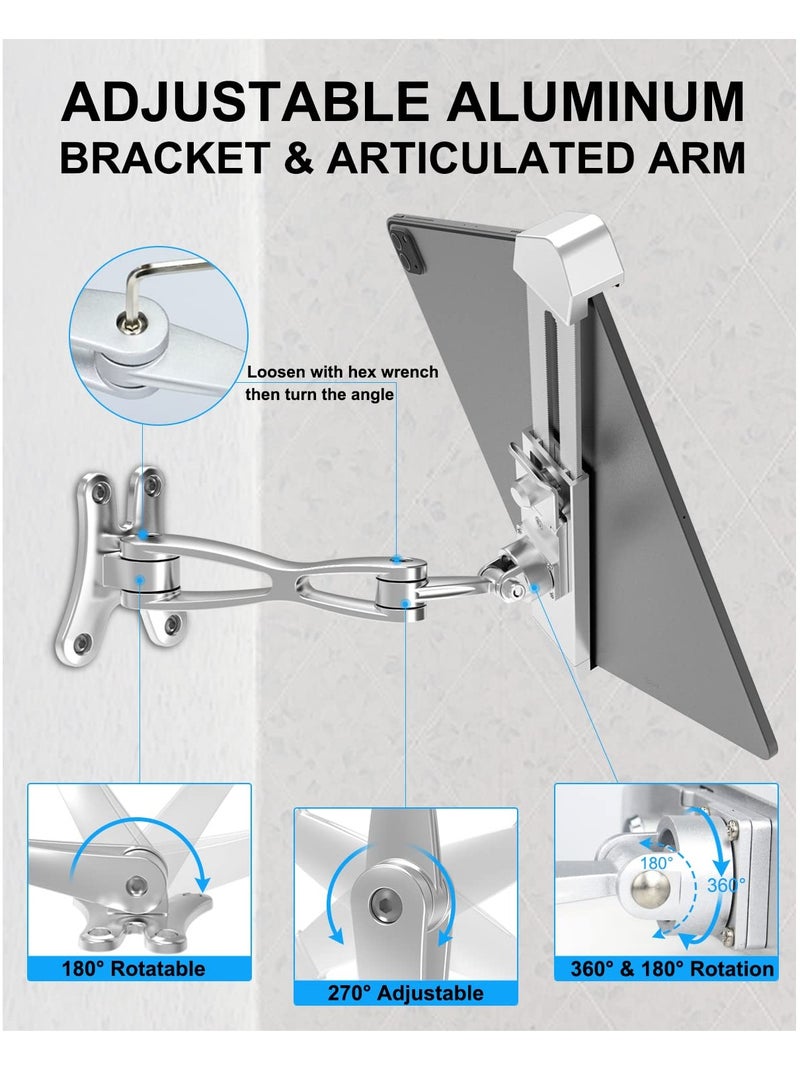 ADJUSTABLE ALUMINUM
BRACKET & ARTICULATED ARM

Loosen with hex wrench then turn the angle

180° Rotatable

270° Adjustable

180°

360°

360° & 180° Rotation