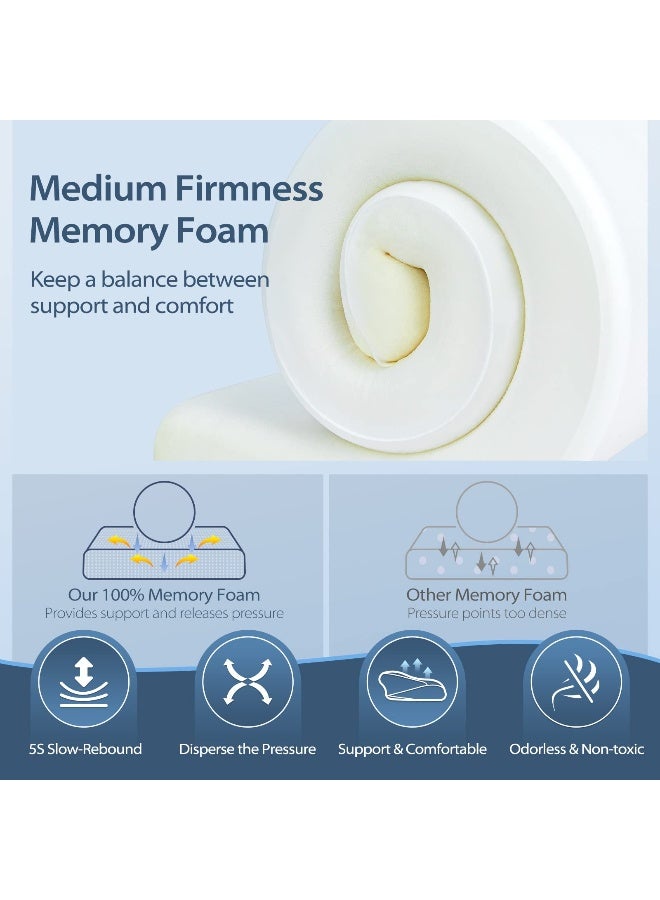 Medium Firmness Memory Foam

Keep a balance between support and comfort

Our 100% Memory Foam
Provides support and releases pressure

Other Memory Foam
Pressure points too dense

5S Slow-Rebound

Disperse the Pressure

Support & Comfortable

Odorless & Non-toxic