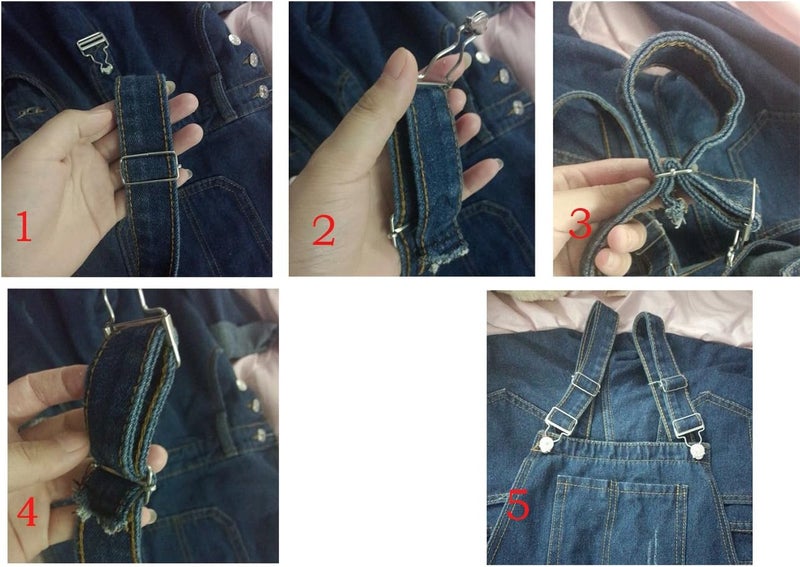 1

2

3

4

5