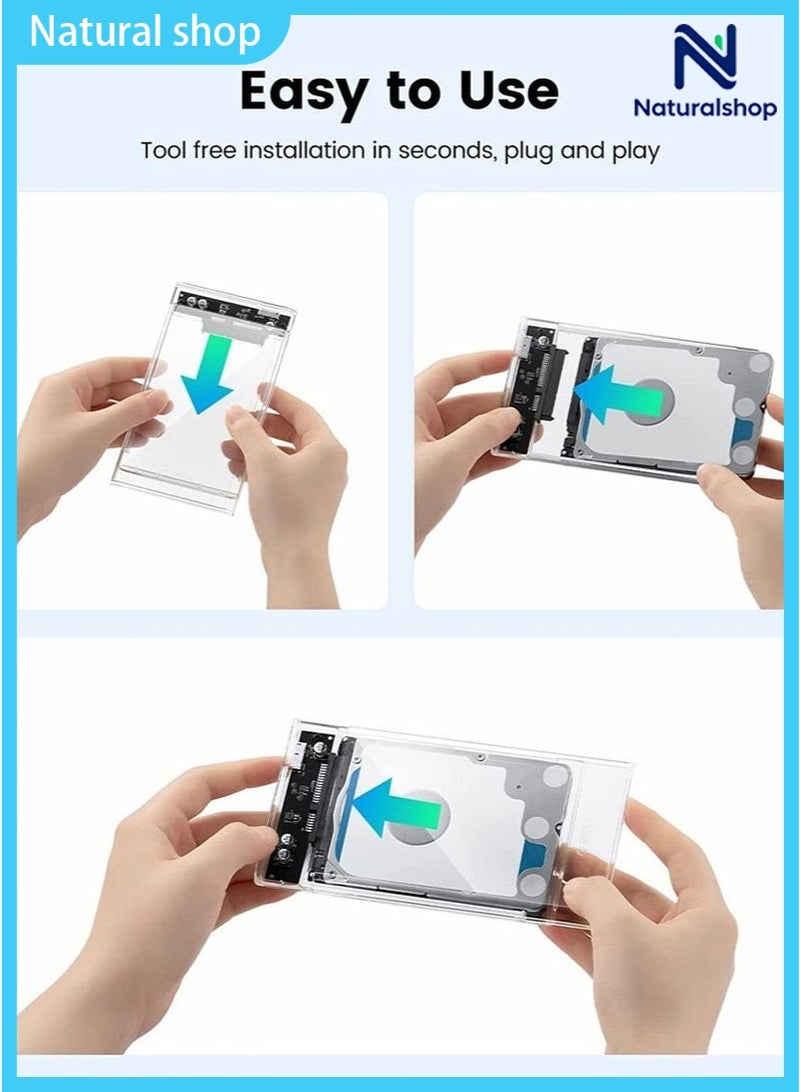 Natural shop

Naturalshop

Easy to Use

Tool free installation in seconds, plug and play