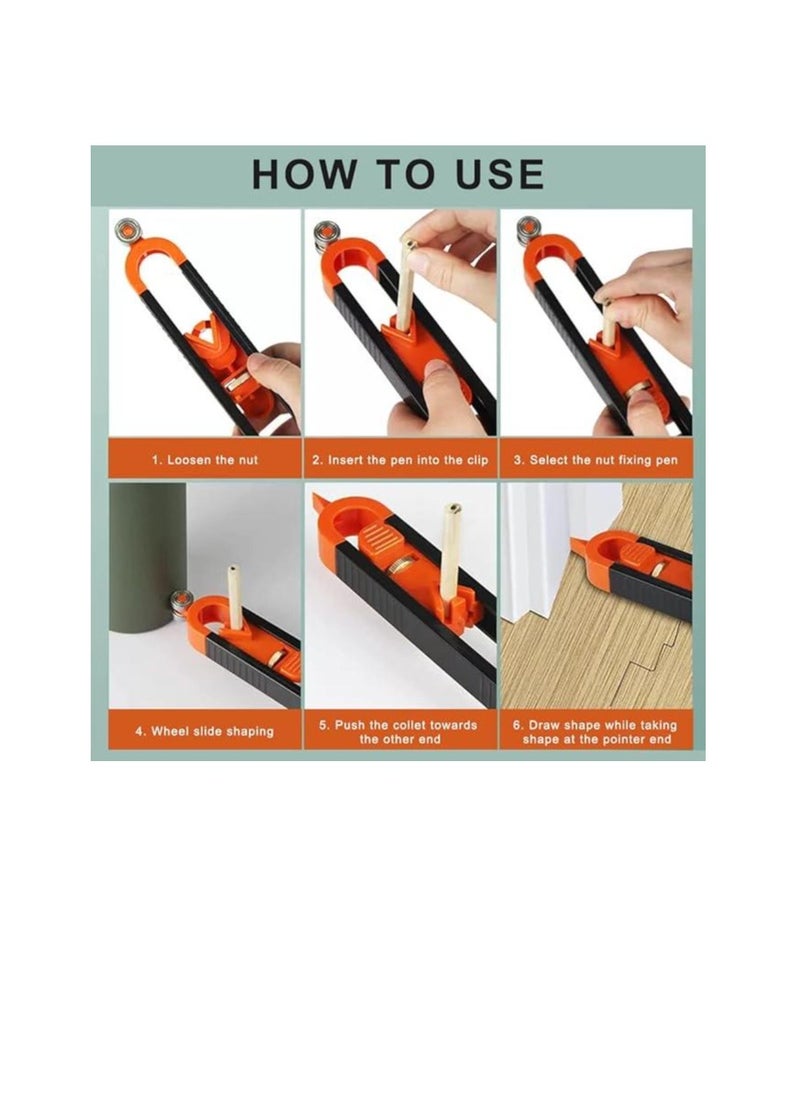 HOW TO USE

1. Loosen the nut

2. Insert the pen into the clip

3. Select the nut fixing pen

4. Wheel slide shaping

5. Push the collet towards the other end

6. Draw shape while taking shape at the pointer end