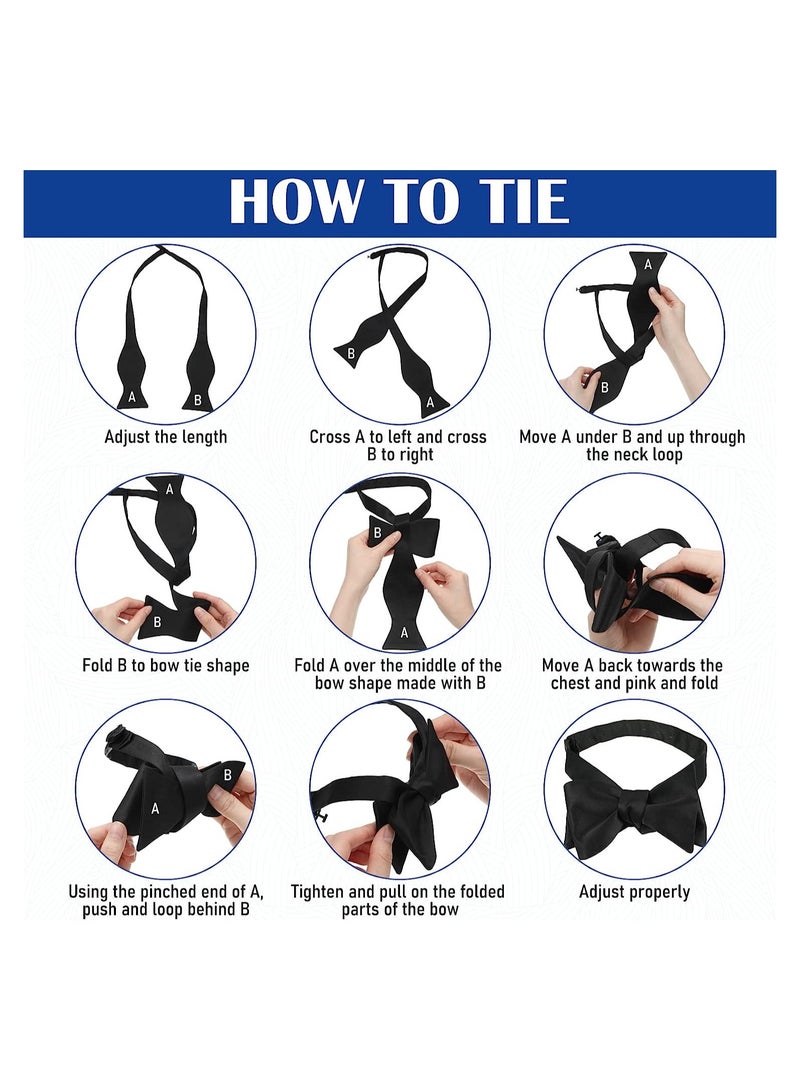 HOW TO TIE

A B

Adjust the length

B A

Cross A to left and cross B to right

A B

Move A under B and up through the neck loop

A B

Fold B to bow tie shape

B A

Fold A over the middle of the bow shape made with B

Move A back towards the chest and pink and fold

A B

Using the pinched end of A, push and loop behind B

Tighten and pull on the folded parts of the bow

Adjust properly