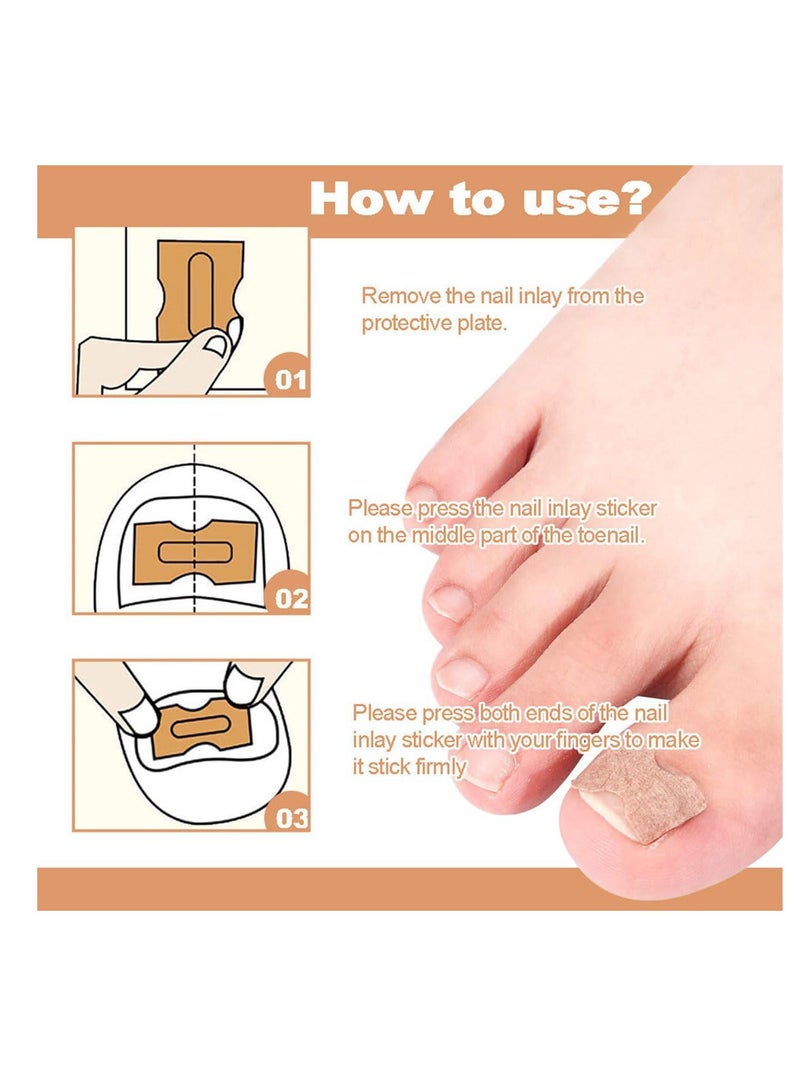 How to use?

01

Remove the nail inlay from the protective plate.

02

Please press the nail inlay sticker on the middle part of the toenail.

03

Please press both ends of the nail inlay sticker with your fingers to make it stick firmly