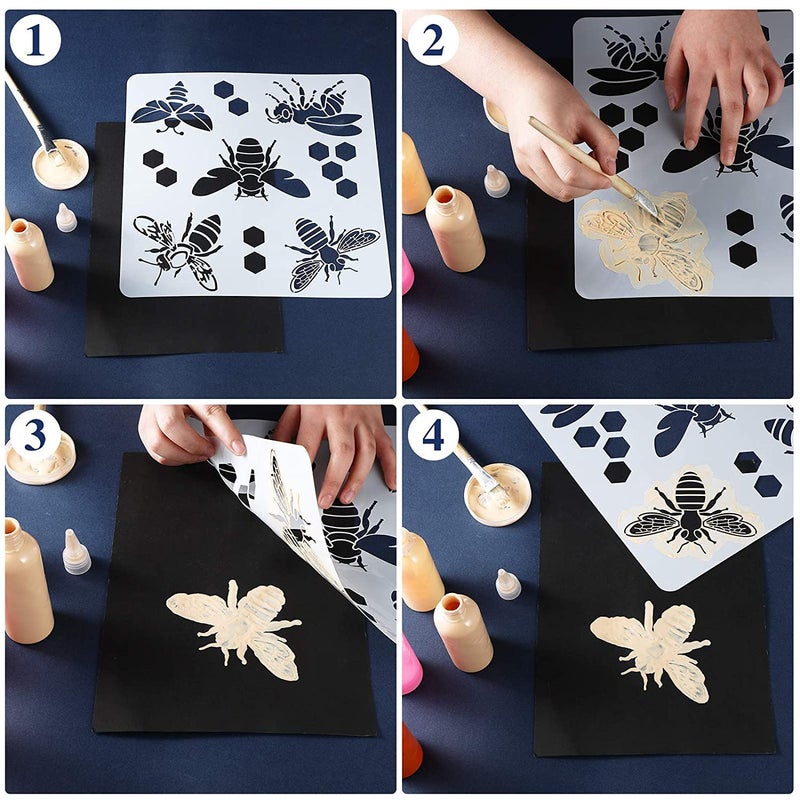 1

2

3

4