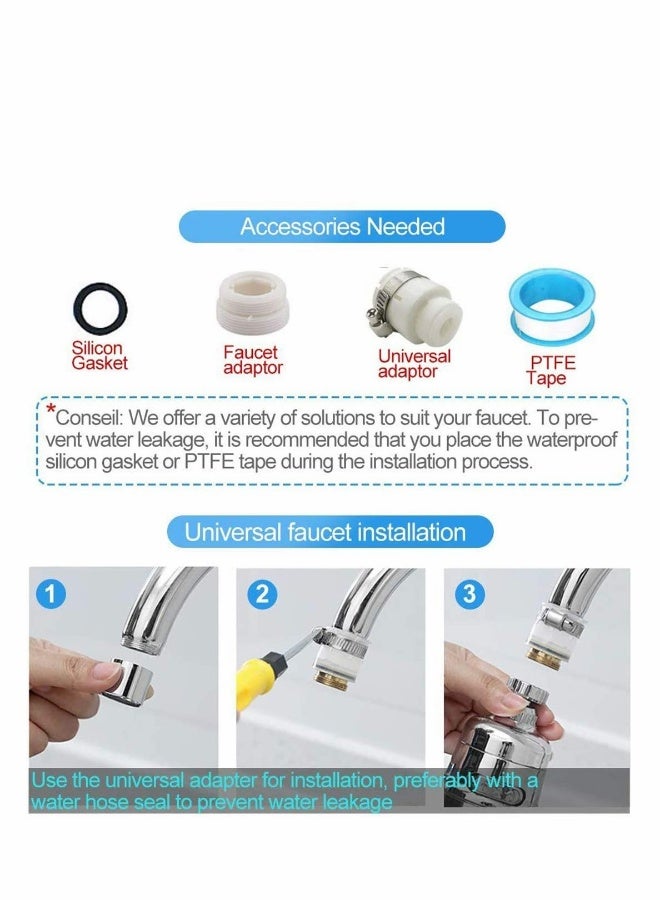 Accessories Needed

Silicon Gasket

Faucet adaptor

Universal adaptor

PTFE Tape

*Conseil: We offer a variety of solutions to suit your faucet. To prevent water leakage, it is recommended that you place the waterproof silicon gasket or PTFE tape during the installation process.

Universal faucet installation

1

2

3

Use the universal adapter for installation, preferably with a water hose seal to prevent water leakage