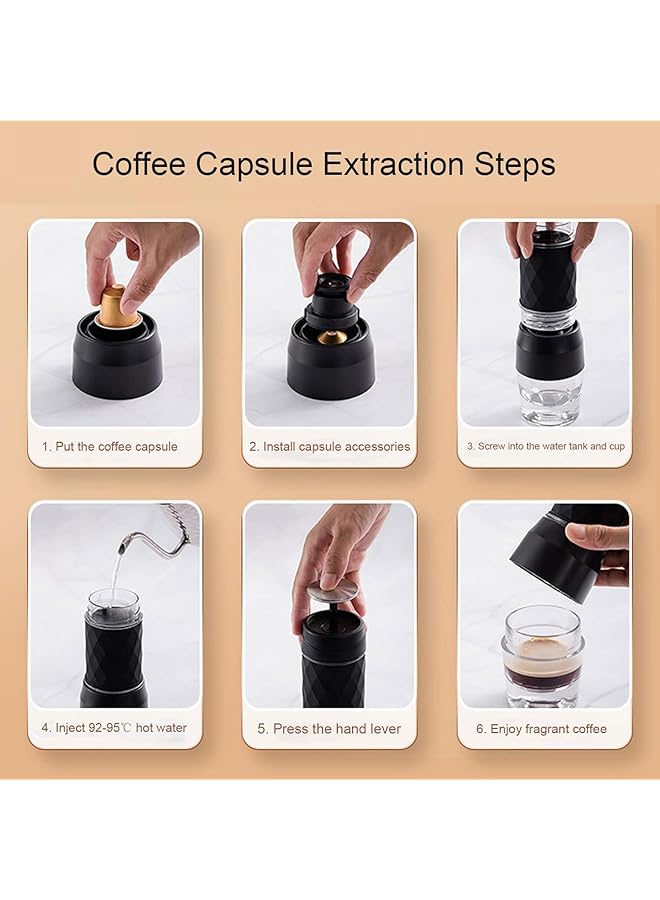 Coffee Capsule Extraction Steps

1. Put the coffee capsule

2. Install capsule accessories

3. Screw into the water tank and cup

4. Inject 92-95℃ hot water

5. Press the hand lever

6. Enjoy fragrant coffee