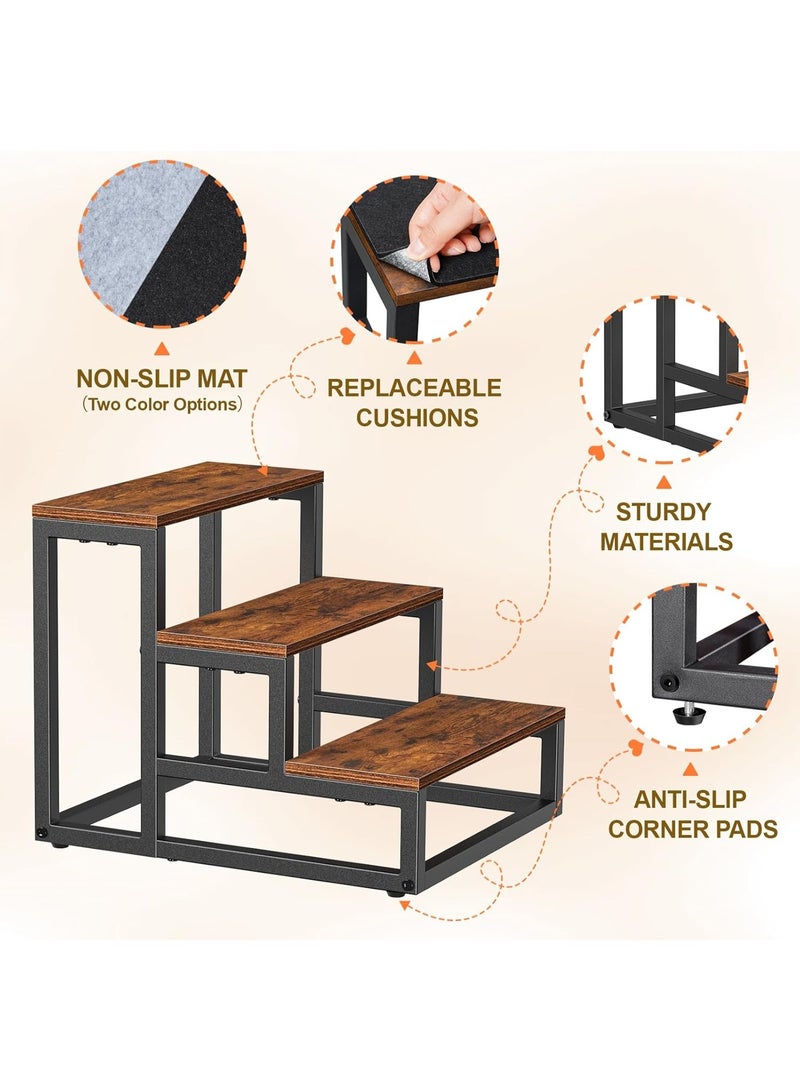 NON-SLIP MAT
(Two Color Options)

REPLACEABLE CUSHIONS

STURDY MATERIALS

ANTI-SLIP CORNER PADS