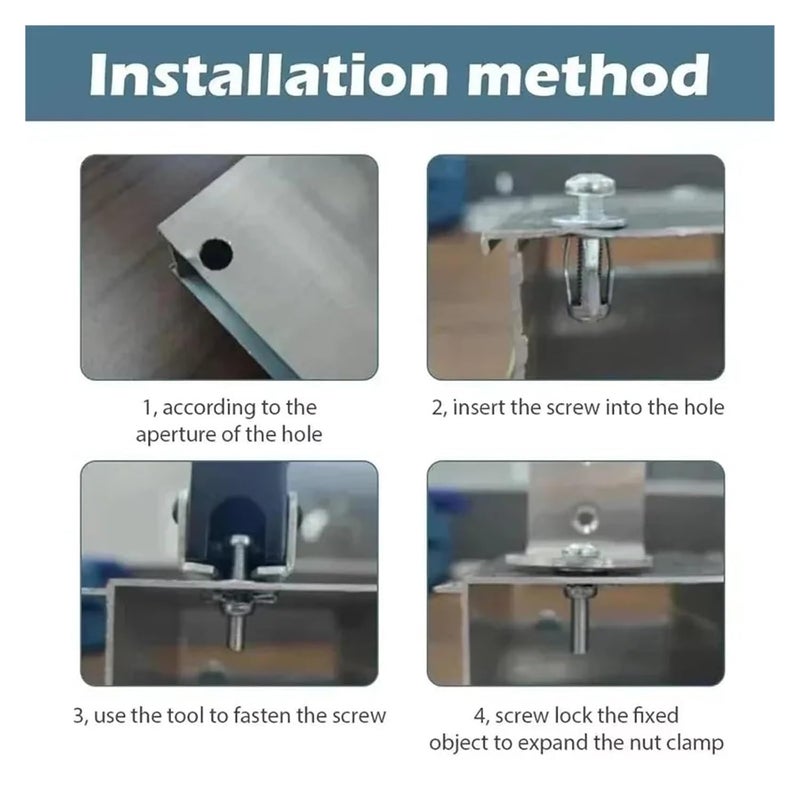 Installation method

1, according to the aperture of the hole

2, insert the screw into the hole

3, use the tool to fasten the screw

4, screw lock the fixed object to expand the nut clamp