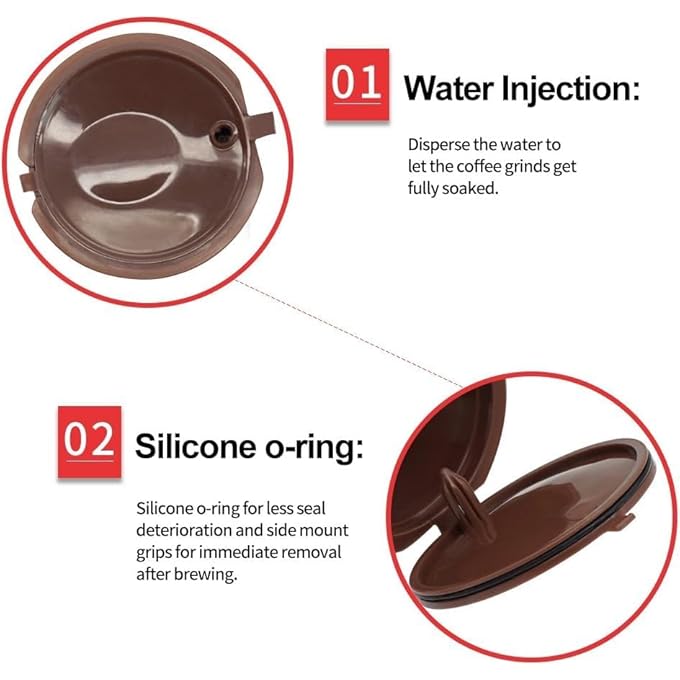 01 Water Injection:

Disperse the water to let the coffee grinds get fully soaked.

02 Silicone o-ring:

Silicone o-ring for less seal deterioration and side mount grips for immediate removal after brewing.