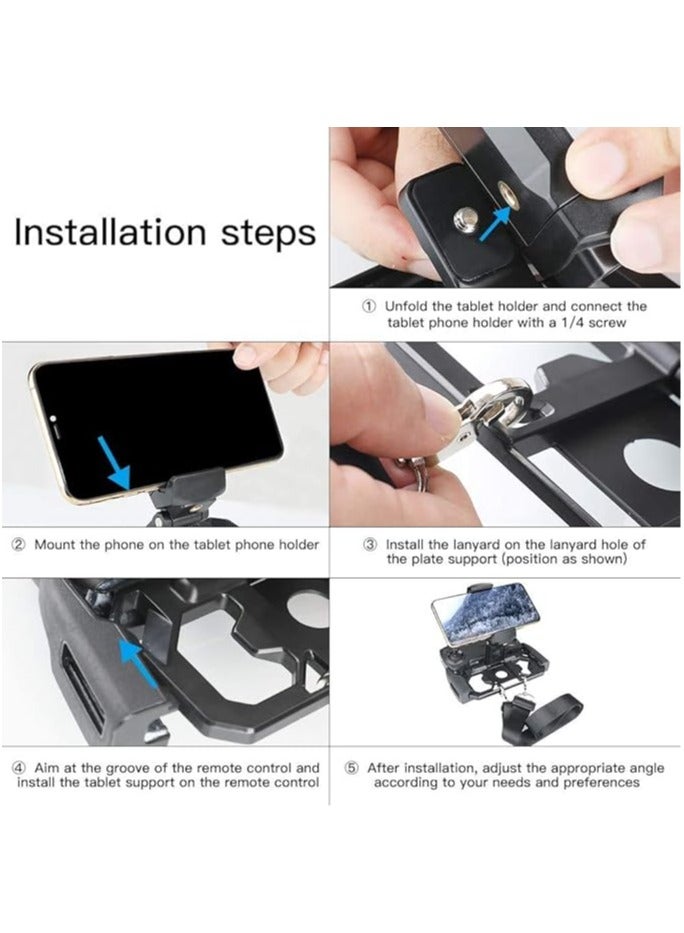 Installation steps

① Unfold the tablet holder and connect the tablet phone holder with a 1/4 screw

② Mount the phone on the tablet phone holder

③ Install the lanyard on the lanyard hole of the plate support (position as shown)

④ Aim at the groove of the remote control and install the tablet support on the remote control

⑤ After installation, adjust the appropriate angle according to your needs and preferences