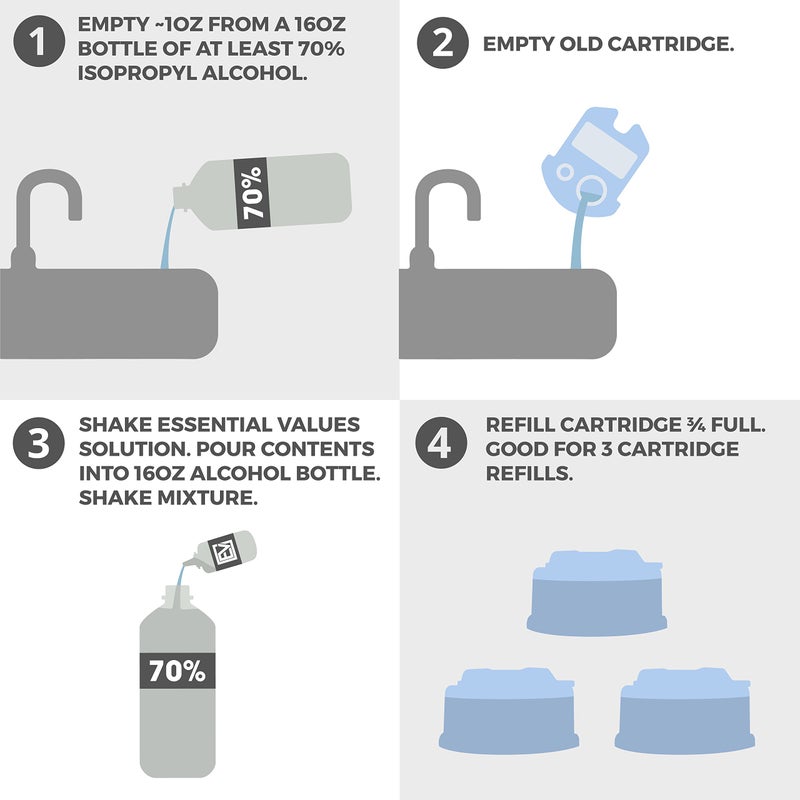 1 EMPTY ~1OZ FROM A 16OZ BOTTLE OF AT LEAST 70% ISOPROPYL ALCOHOL.

70%

2 EMPTY OLD CARTRIDGE.

3 SHAKE ESSENTIAL VALUES SOLUTION. POUR CONTENTS INTO 16OZ ALCOHOL BOTTLE. SHAKE MIXTURE.

EV

70%

4 REFILL CARTRIDGE ¾ FULL. GOOD FOR 3 CARTRIDGE REFILLS.