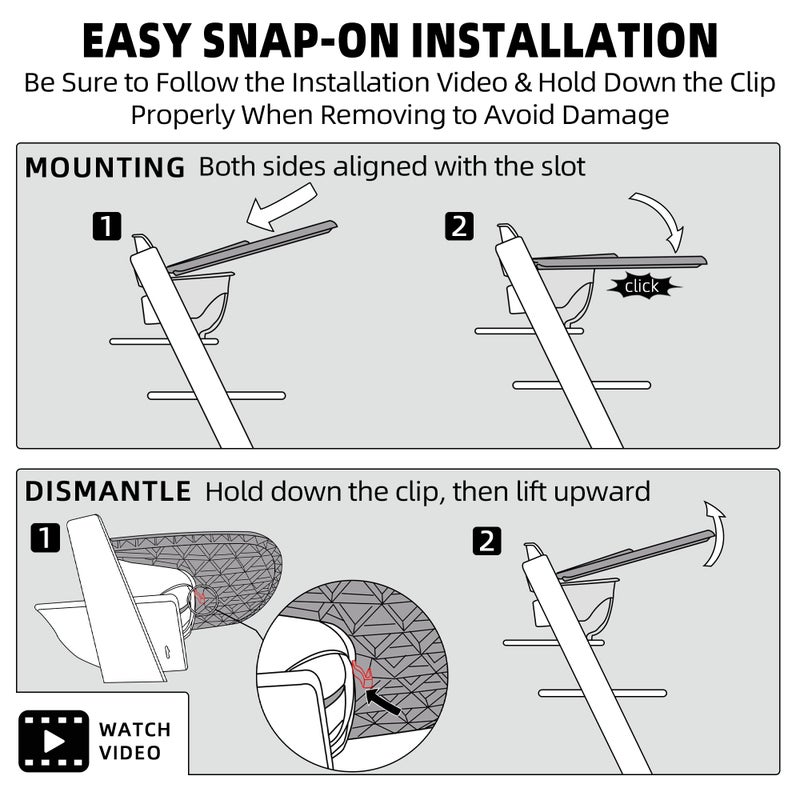 EASY SNAP-ON INSTALLATION
Be Sure to Follow the Installation Video & Hold Down the Clip Properly When Removing to Avoid Damage

MOUNTING Both sides aligned with the slot

1

2

click

DISMANTLE Hold down the clip, then lift upward

1

2

WATCH VIDEO