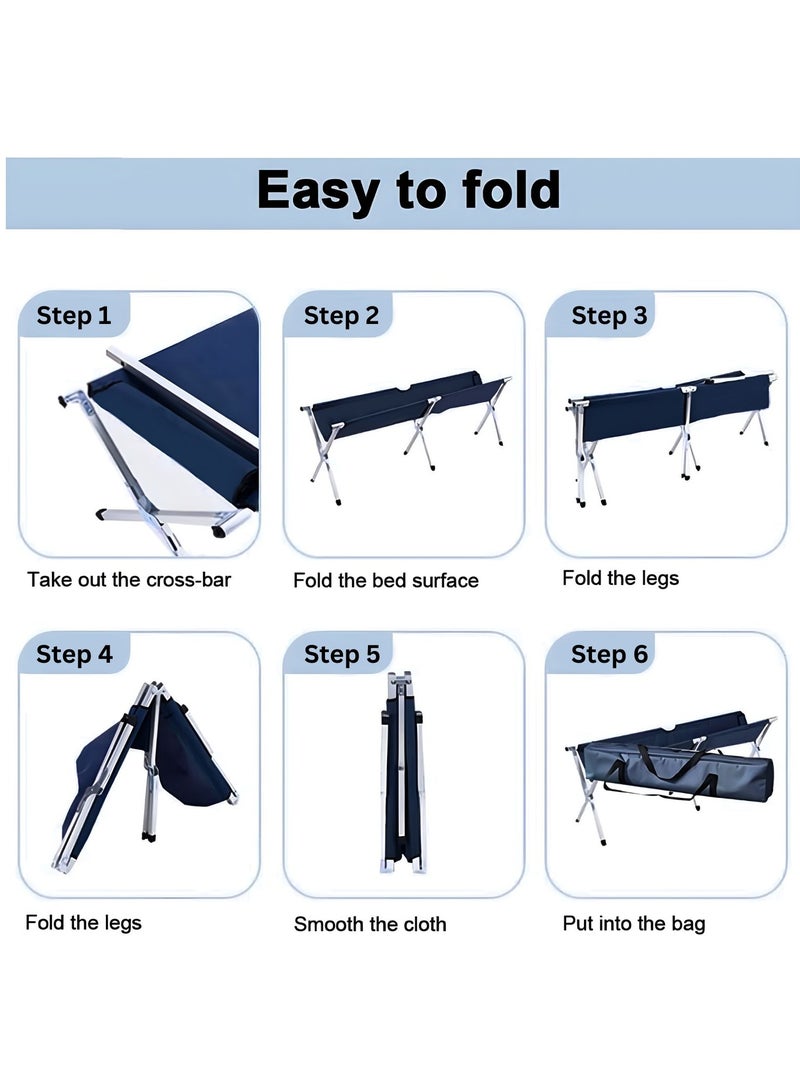 Easy to fold

Step 1

Take out the cross-bar

Step 2

Fold the bed surface

Step 3

Fold the legs

Step 4

Fold the legs

Step 5

Smooth the cloth

Step 6

Put into the bag