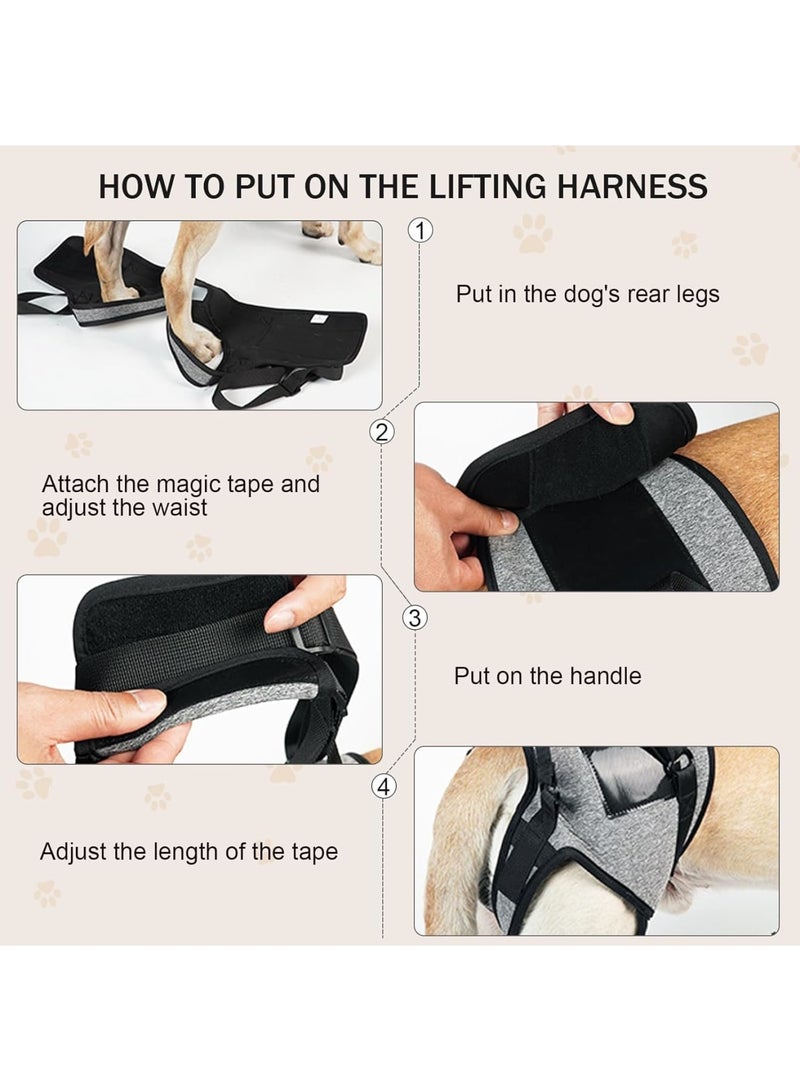 HOW TO PUT ON THE LIFTING HARNESS

1

Put in the dog's rear legs

2

Attach the magic tape and adjust the waist

3

Put on the handle

4

Adjust the length of the tape