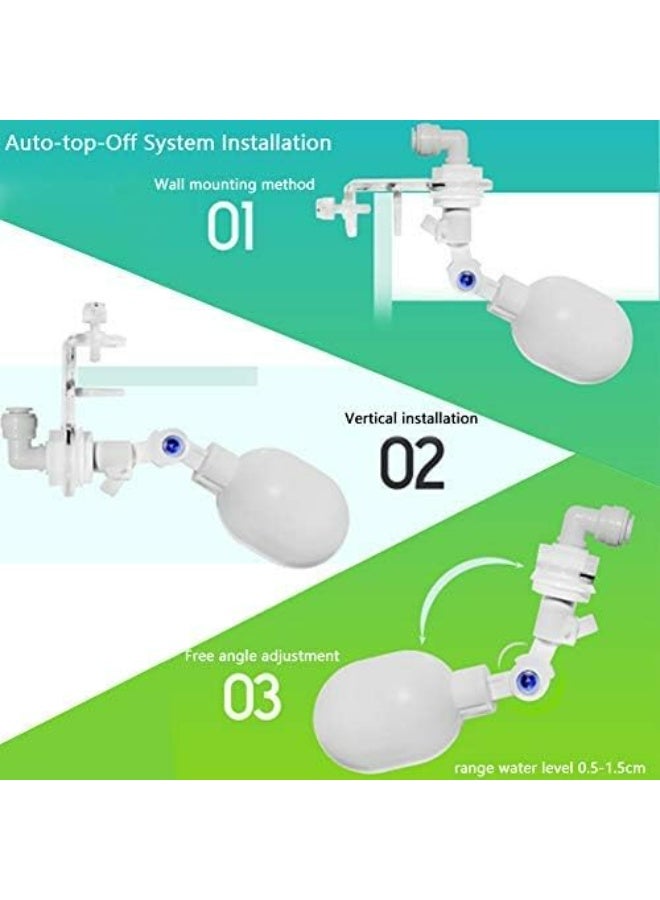 Auto-top-Off System Installation

Wall mounting method

01

Vertical installation

02

Free angle adjustment

03

range water level 0.5-1.5cm