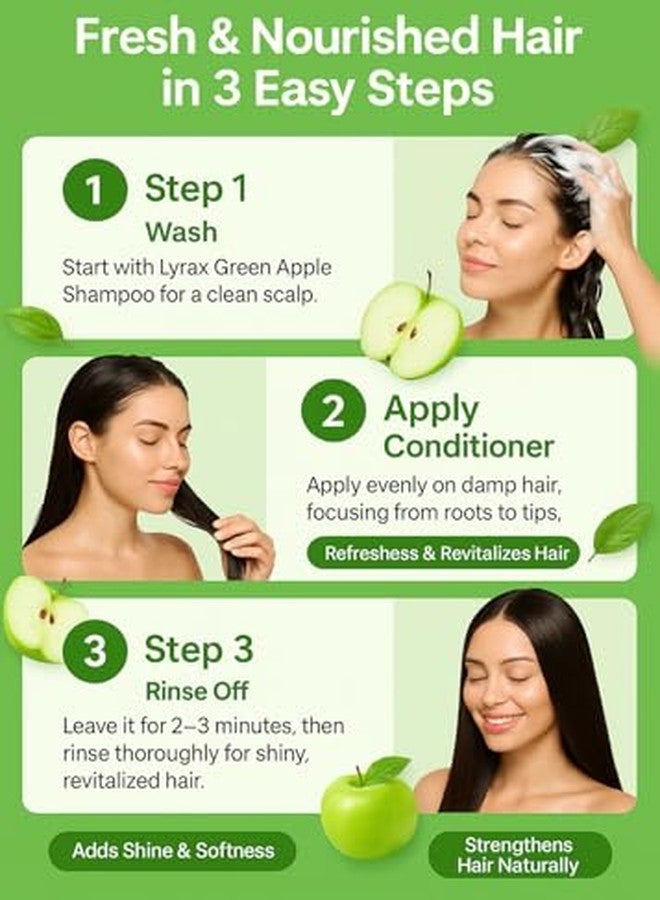 Fresh & Nourished Hair in 3 Easy Steps

1 Step 1
Wash
Start with Lyrax Green Apple Shampoo for a clean scalp.

2 Apply Conditioner
Apply evenly on damp hair, focusing from roots to tips,
Refreshess & Revitalizes Hair

3 Step 3
Rinse Off
Leave it for 2–3 minutes, then rinse thoroughly for shiny, revitalized hair.

Adds Shine & Softness

Strengthens Hair Naturally