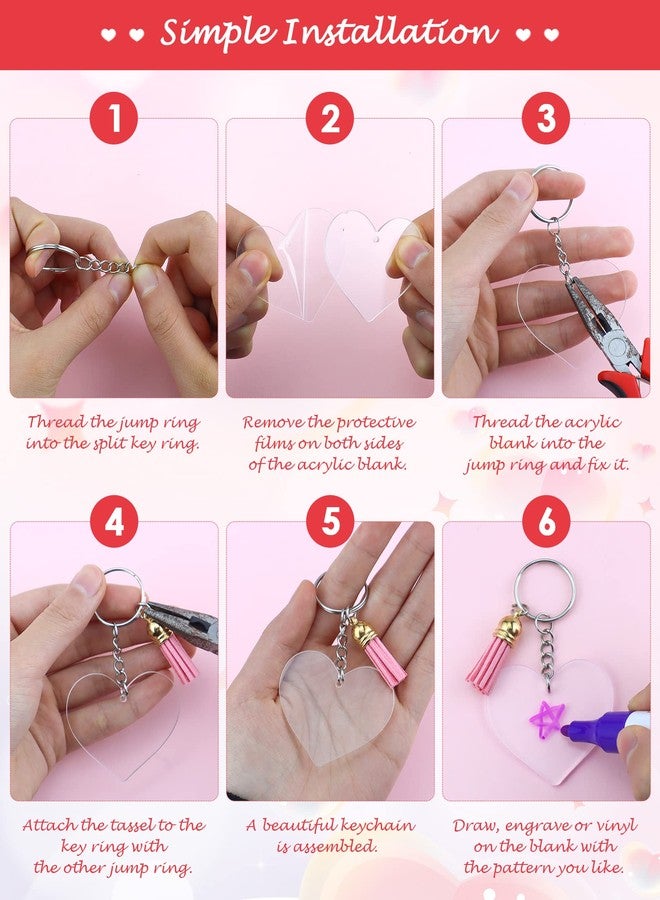 Simple Installation

1

Thread the jump ring into the split key ring.

2

Remove the protective films on both sides of the acrylic blank.

3

Thread the acrylic blank into the jump ring and fix it.

4

Attach the tassel to the key ring with the other jump ring.

5

A beautiful keychain is assembled.

6

Draw, engrave or vinyl on the blank with the pattern you like.