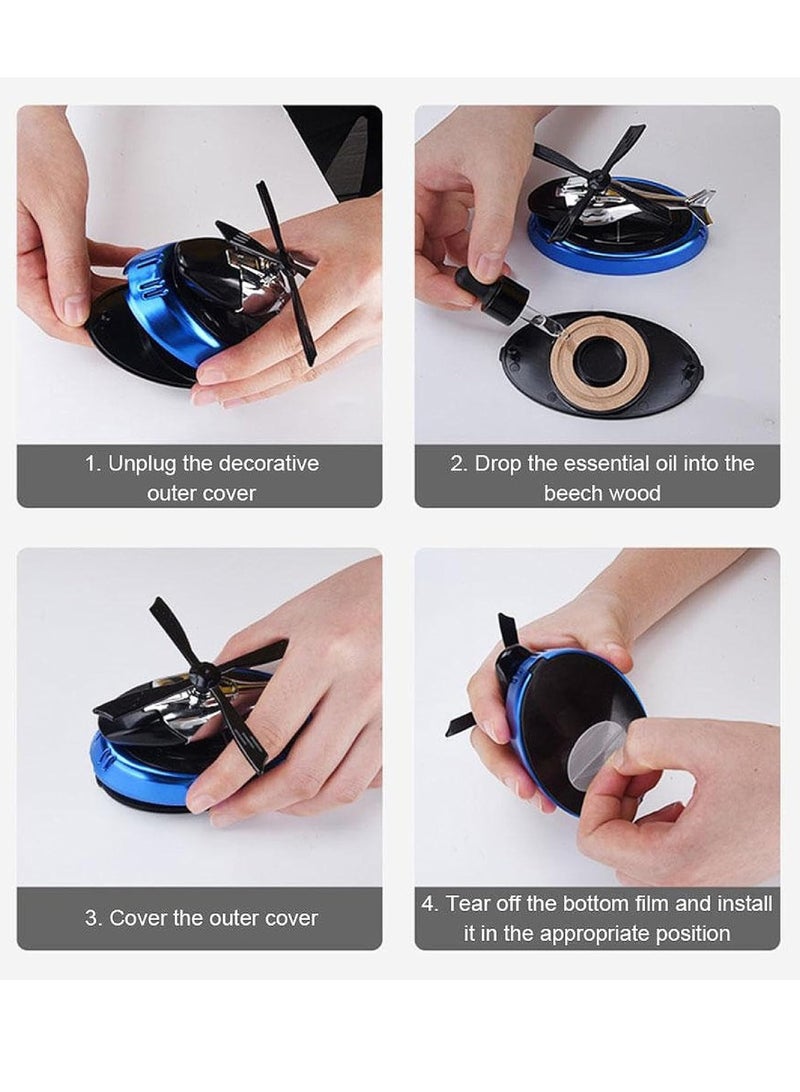 1. Unplug the decorative outer cover

2. Drop the essential oil into the beech wood

3. Cover the outer cover

4. Tear off the bottom film and install it in the appropriate position