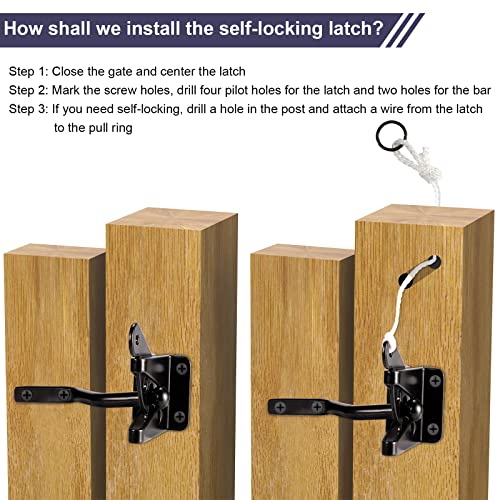 How shall we install the self-locking latch?

Step 1: Close the gate and center the latch
Step 2: Mark the screw holes, drill four pilot holes for the latch and two holes for the bar
Step 3: If you need self-locking, drill a hole in the post and attach a wire from the latch to the pull ring