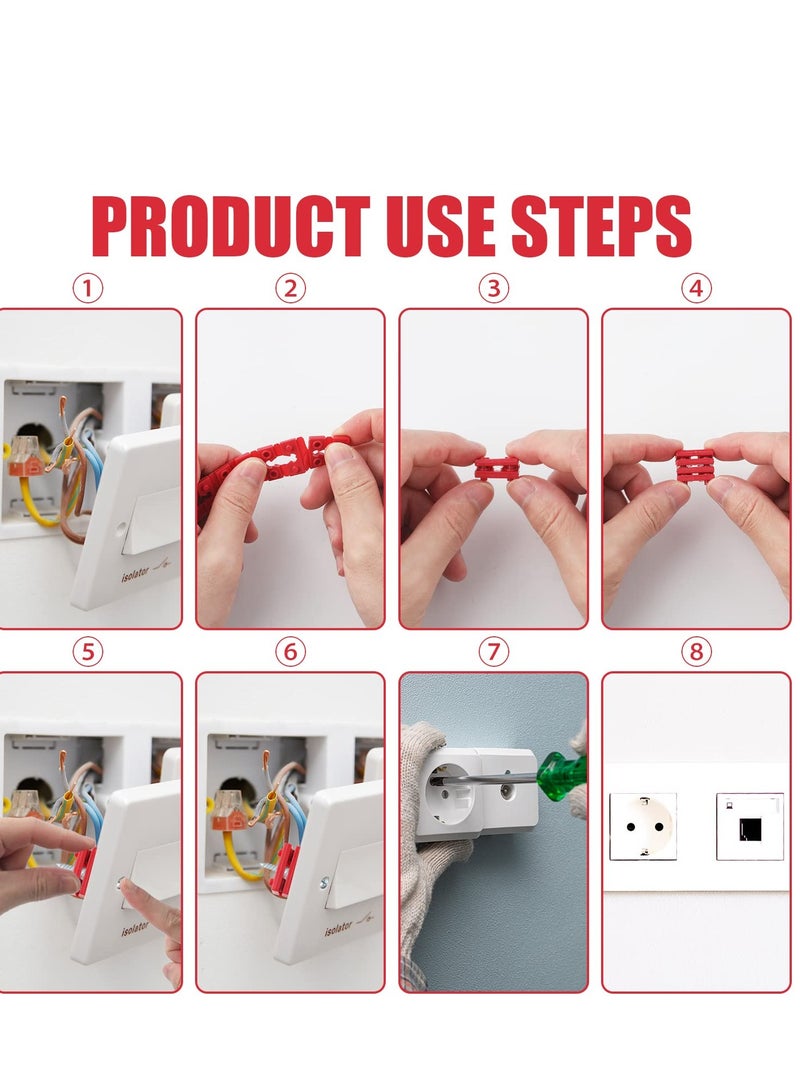 PRODUCT USE STEPS

①

isolator

②

③

④

⑤

isolator

⑥

isolator

⑦

⑧