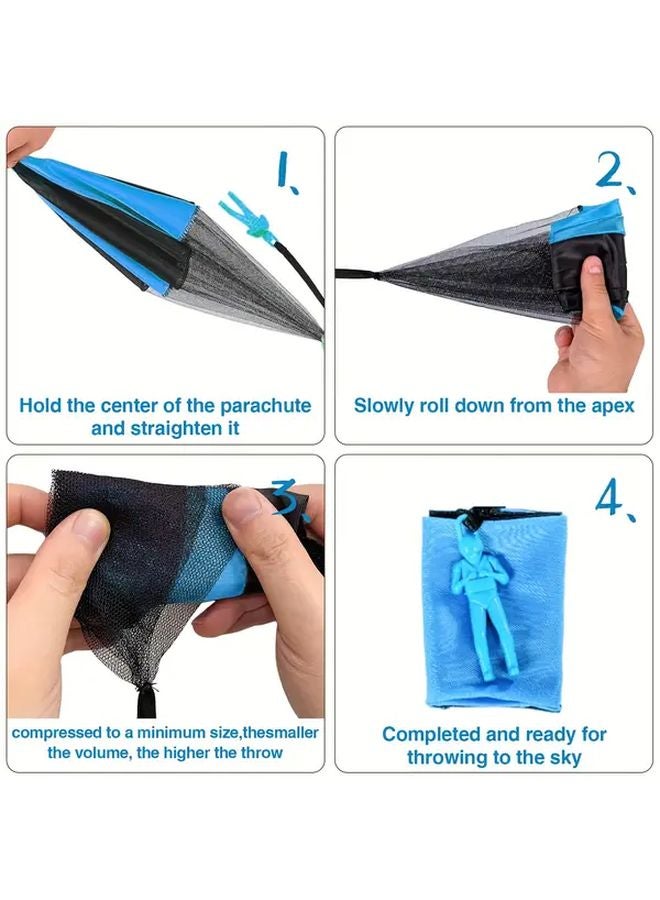 1.

Hold the center of the parachute and straighten it

2.

Slowly roll down from the apex

3.

compressed to a minimum size,thesmaller the volume, the higher the throw

4.

Completed and ready for throwing to the sky