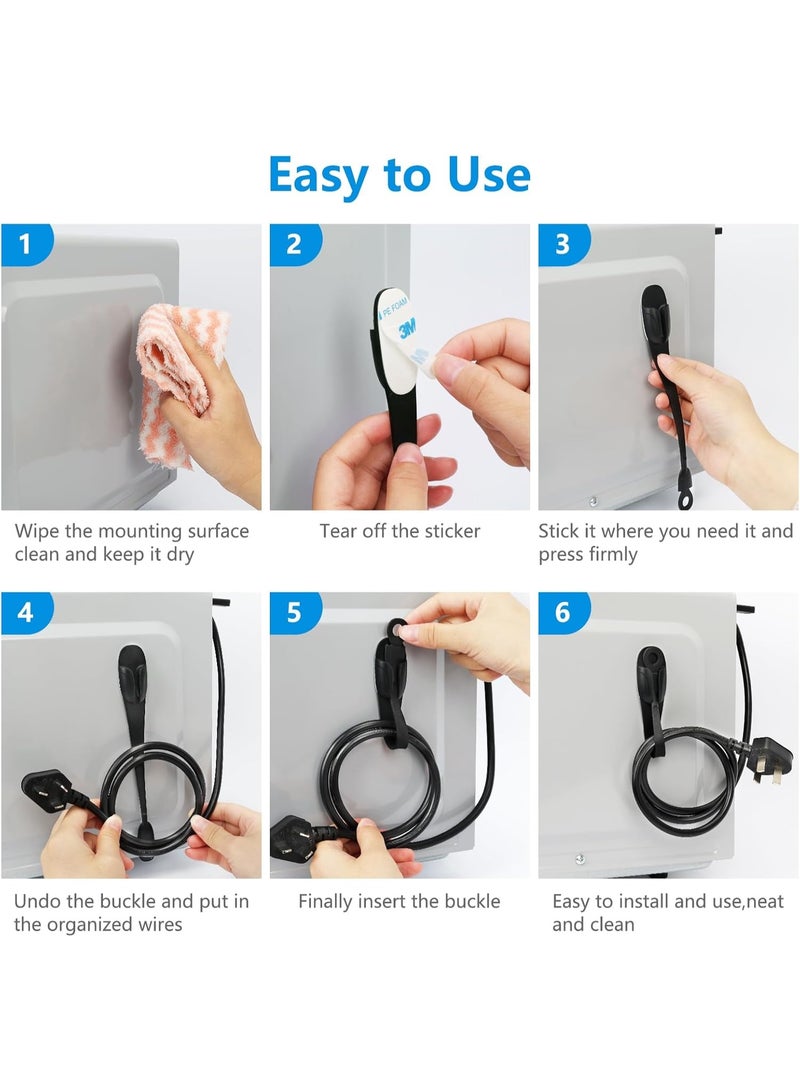 Easy to Use

1

Wipe the mounting surface clean and keep it dry

2

PE FOAM 3M

Tear off the sticker

3

Stick it where you need it and press firmly

4

Undo the buckle and put in the organized wires

5

Finally insert the buckle

6

Easy to install and use,neat and clean