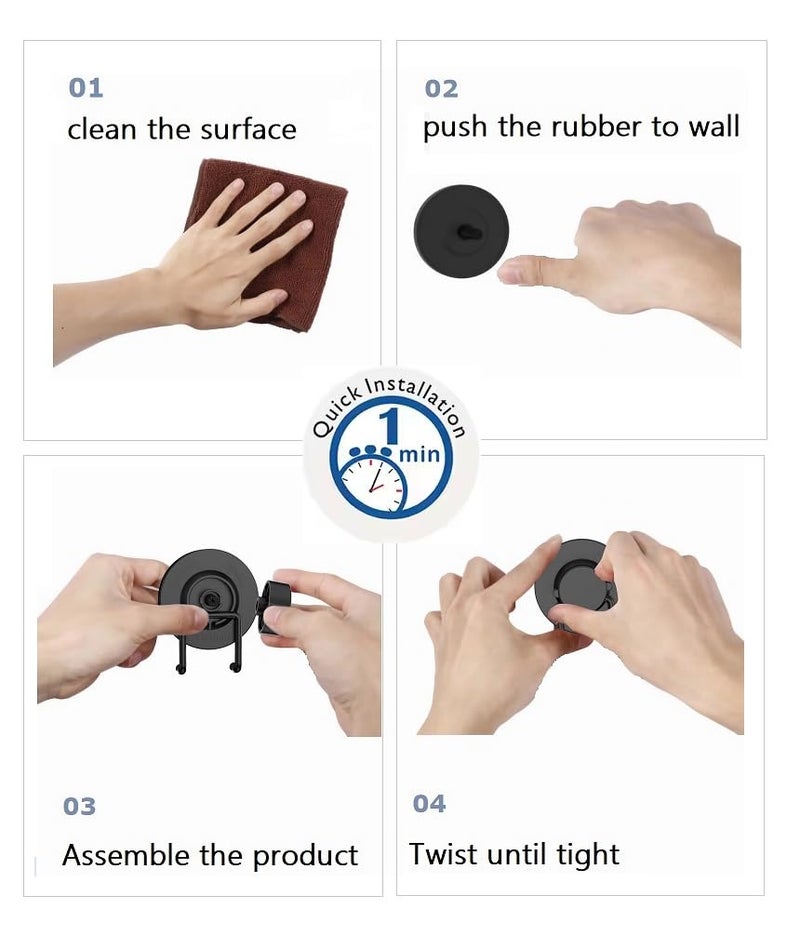 01
clean the surface

02
push the rubber to wall

Quick Installation
1
min

03
Assemble the product

04
Twist until tight