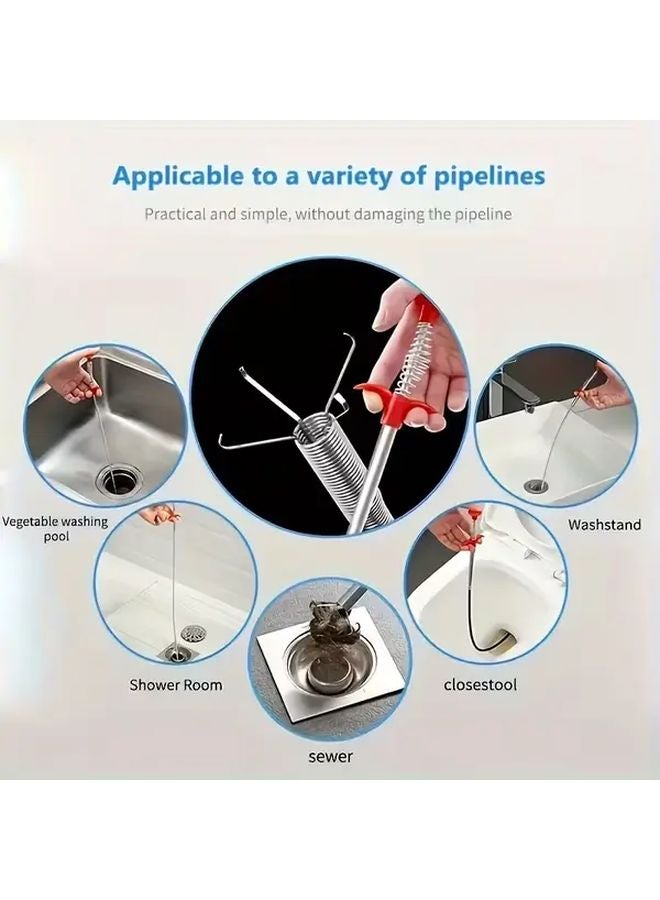 Applicable to a variety of pipelines

Practical and simple, without damaging the pipeline

Vegetable washing pool

Washstand

Shower Room

closestool

sewer