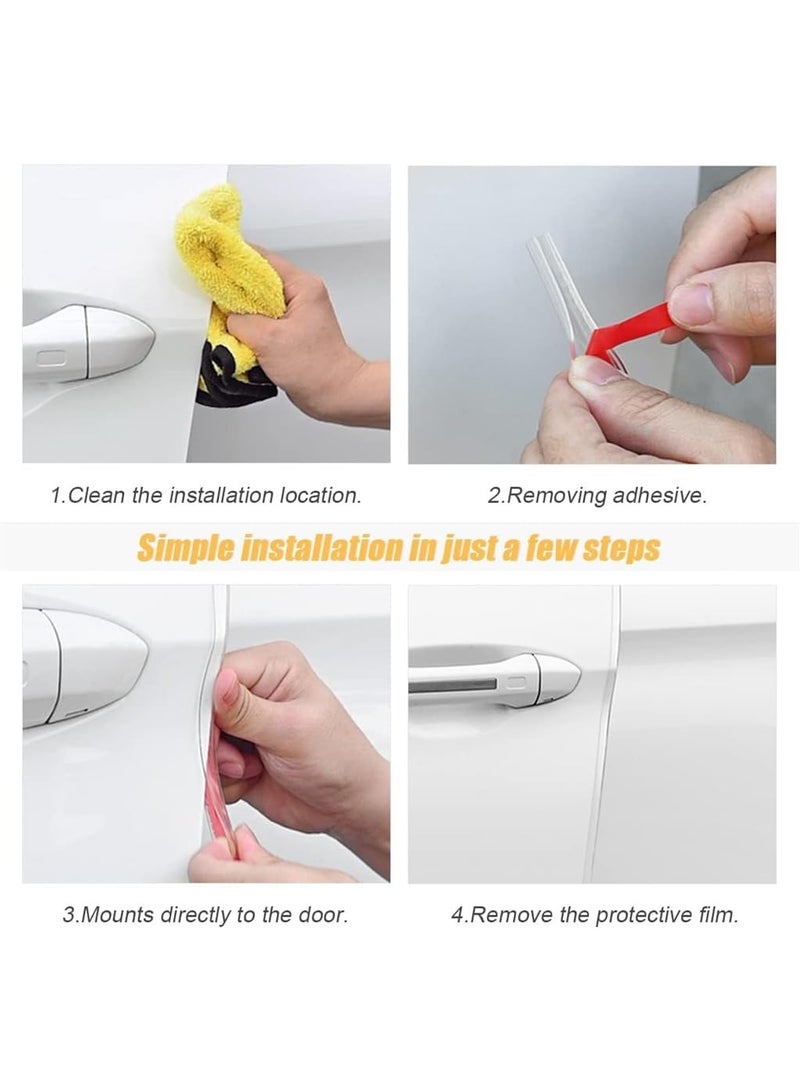 1.Clean the installation location.

2.Removing adhesive.

Simple installation in just a few steps

3.Mounts directly to the door.

4.Remove the protective film.