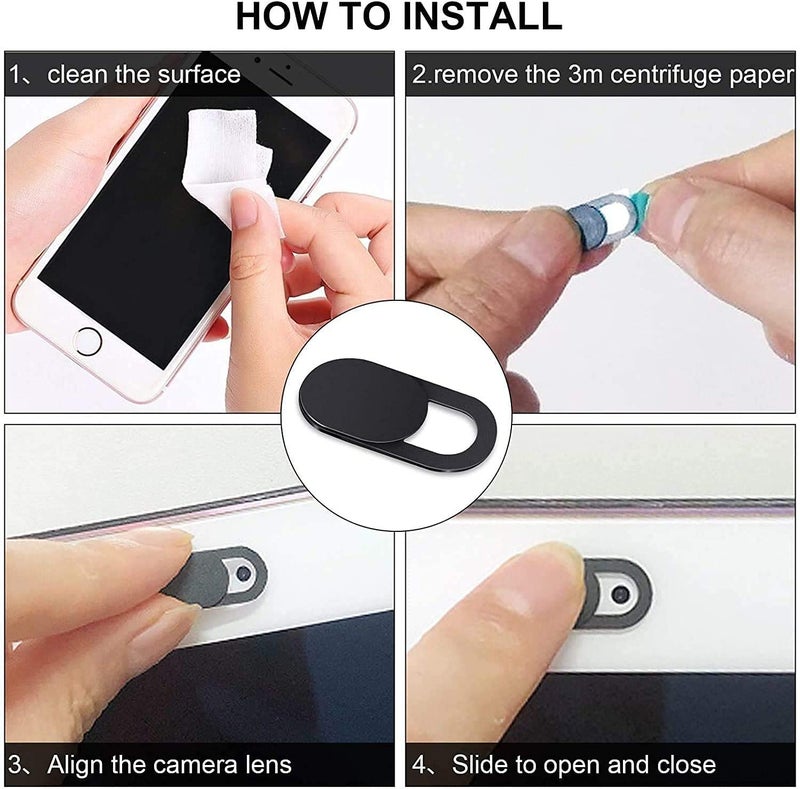 HOW TO INSTALL

1、clean the surface

2.remove the 3m centrifuge paper

3、Align the camera lens

4、Slide to open and close