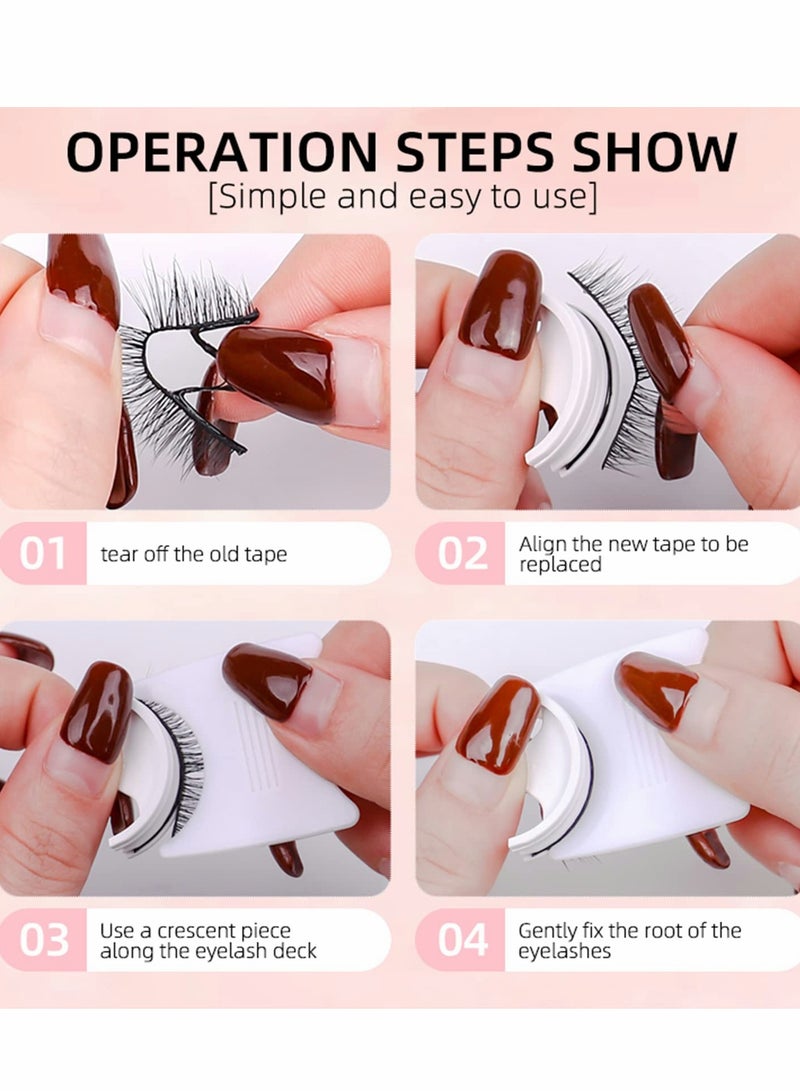 OPERATION STEPS SHOW
[Simple and easy to use]

01 tear off the old tape

02 Align the new tape to be replaced

03 Use a crescent piece along the eyelash deck

04 Gently fix the root of the eyelashes