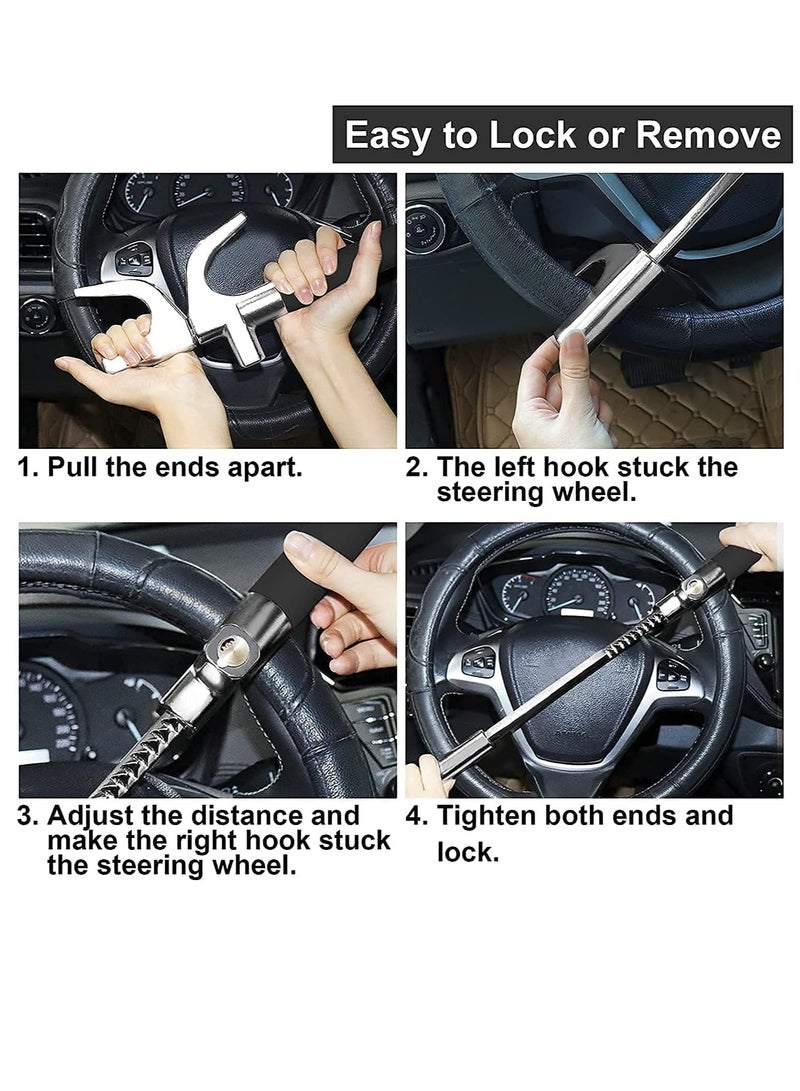 Easy to Lock or Remove

1. Pull the ends apart.

2. The left hook stuck the steering wheel.

3. Adjust the distance and make the right hook stuck the steering wheel.

4. Tighten both ends and lock.