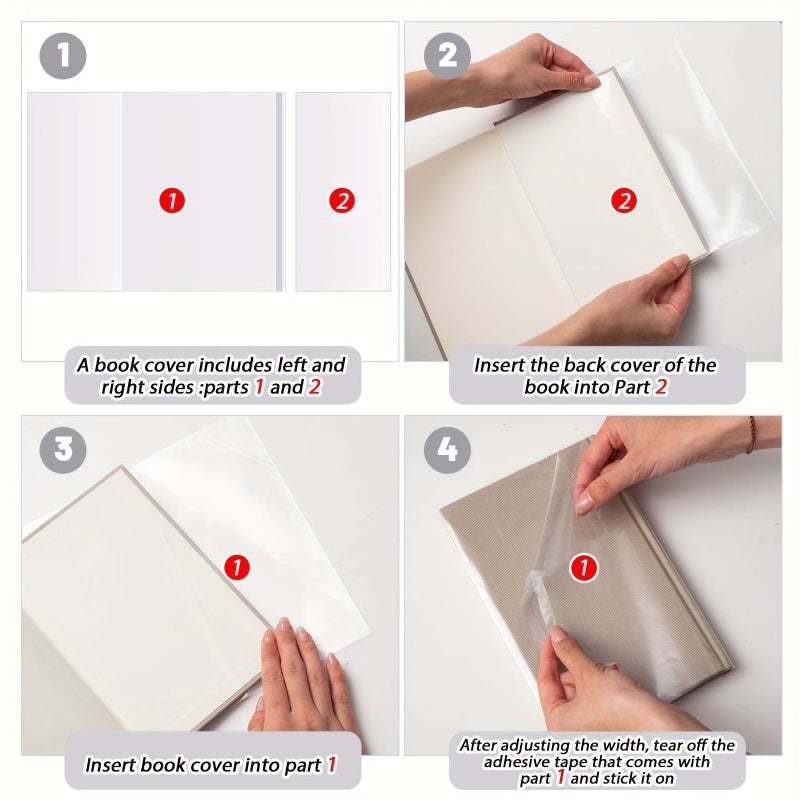 1

1

2

A book cover includes left and right sides :parts 1 and 2

2

2

Insert the back cover of the book into Part 2

3

1

Insert book cover into part 1

4

1

After adjusting the width, tear off the adhesive tape that comes with part 1 and stick it on